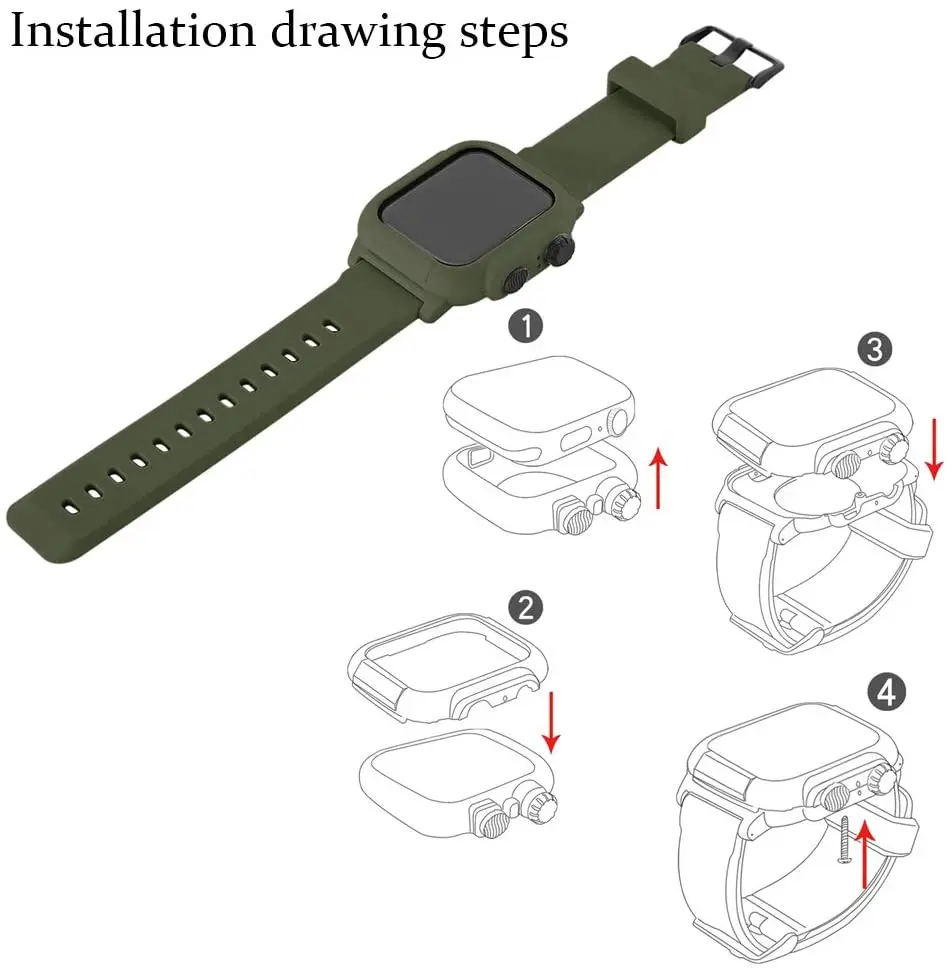 Installation drawing steps

1

3

2

4