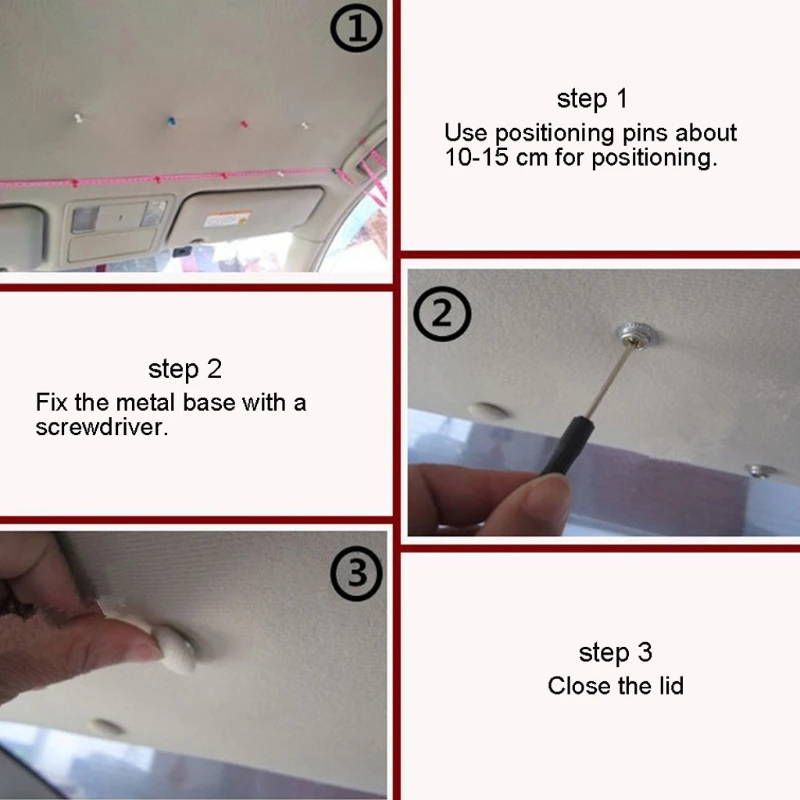 ①

step 1
Use positioning pins about 10-15 cm for positioning.

step 2
Fix the metal base with a screwdriver.

②

③

step 3
Close the lid