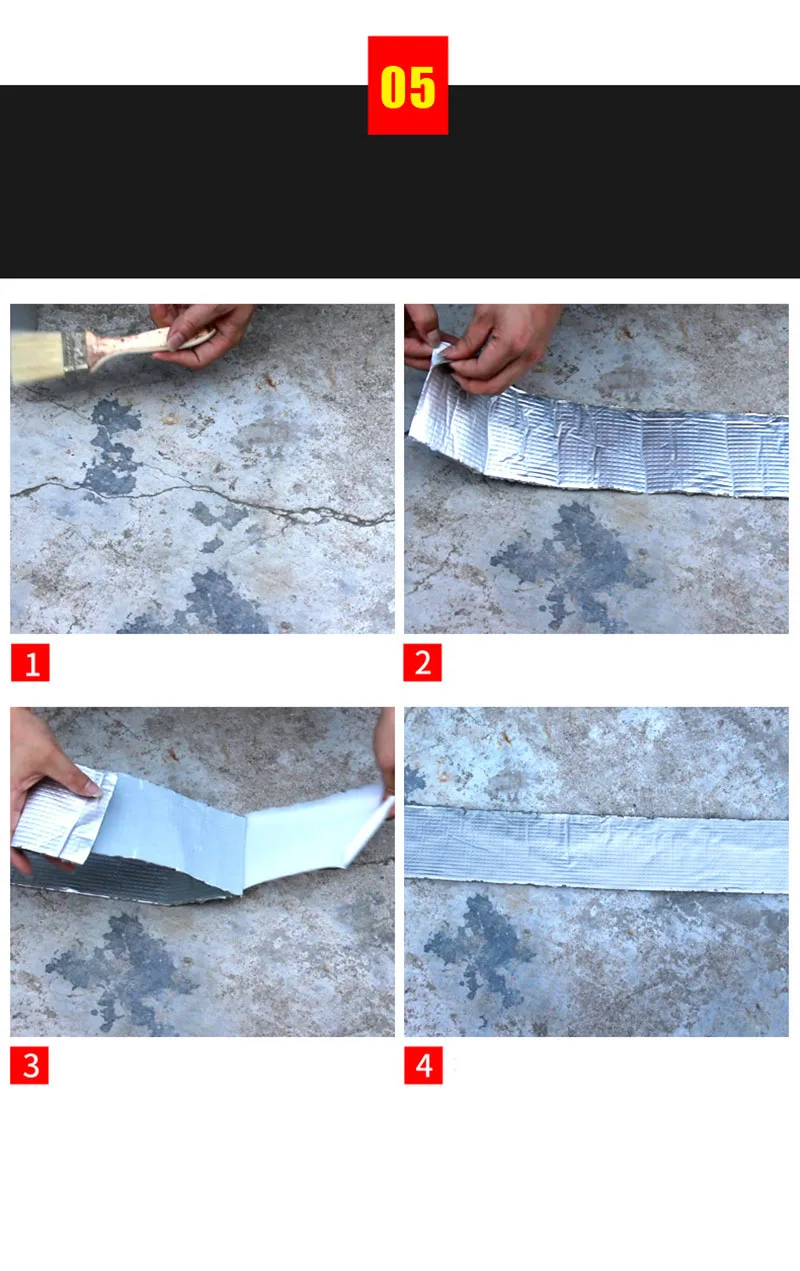 05

1

2

3

4