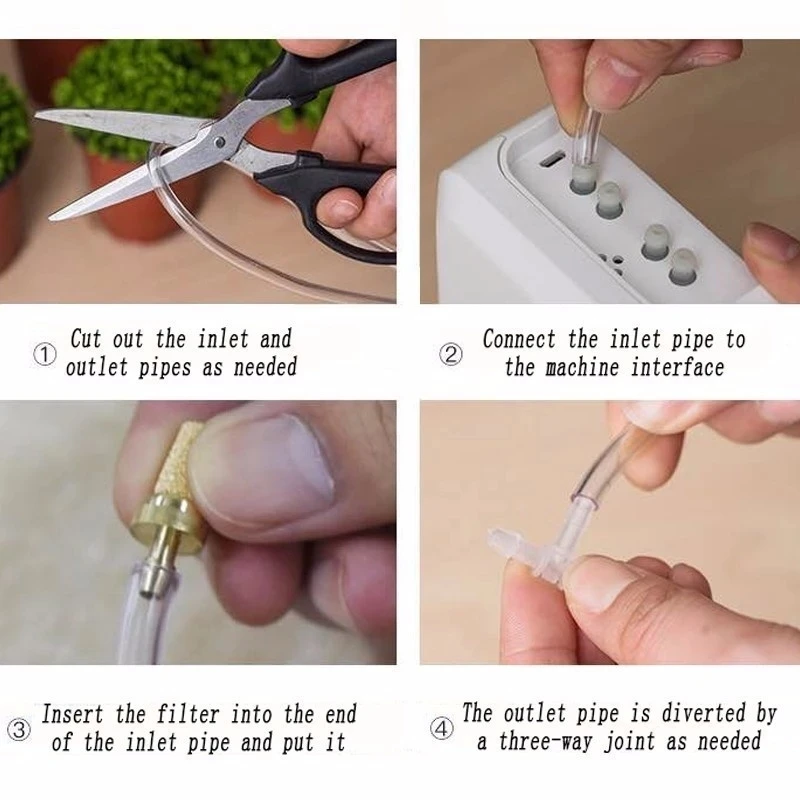 ① Cut out the inlet and outlet pipes as needed

② Connect the inlet pipe to the machine interface

③ Insert the filter into the end of the inlet pipe and put it

④ The outlet pipe is diverted by a three-way joint as needed