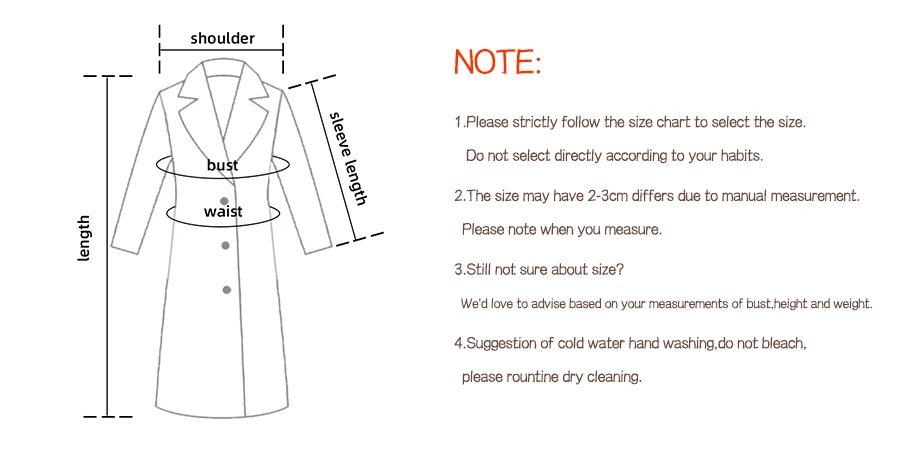 shoulder

sleeve length

bust

waist

length

NOTE:

1.Please strictly follow the size chart to select the size.
Do not select directly according to your habits.

2.The size may have 2-3cm differs due to manual measurement.
Please note when you measure.

3.Still not sure about size?
We'd love to advise based on your measurements of bust,height and weight.

4.Suggestion of cold water hand washing,do not bleach,
please rountine dry cleaning.