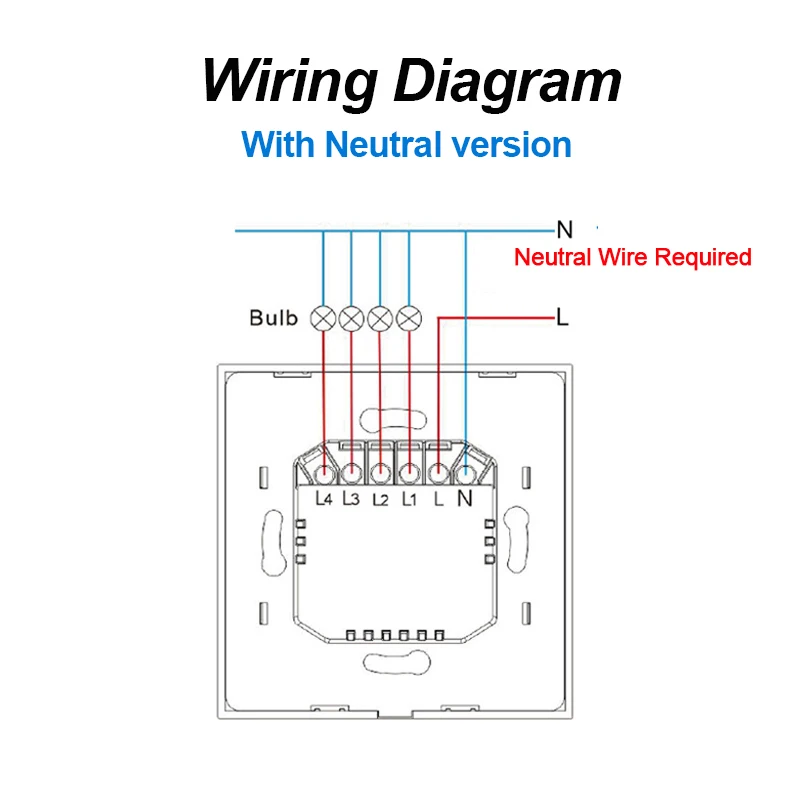 Wiring Diagram
With Neutral version

N
Neutral Wire Required
Bulb
L

L4 L3 L2 L1 L N