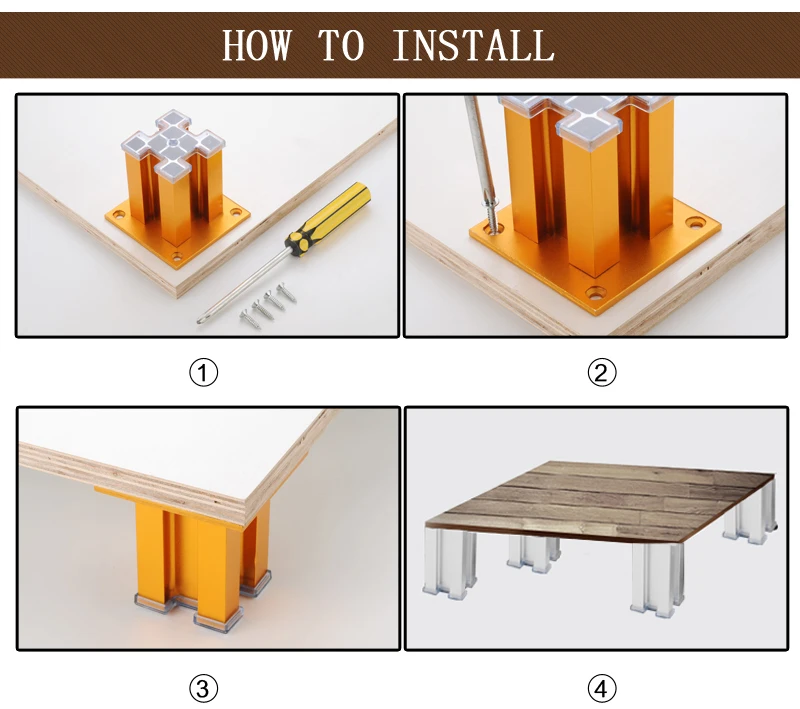 HOW TO INSTALL

①

②

③

④