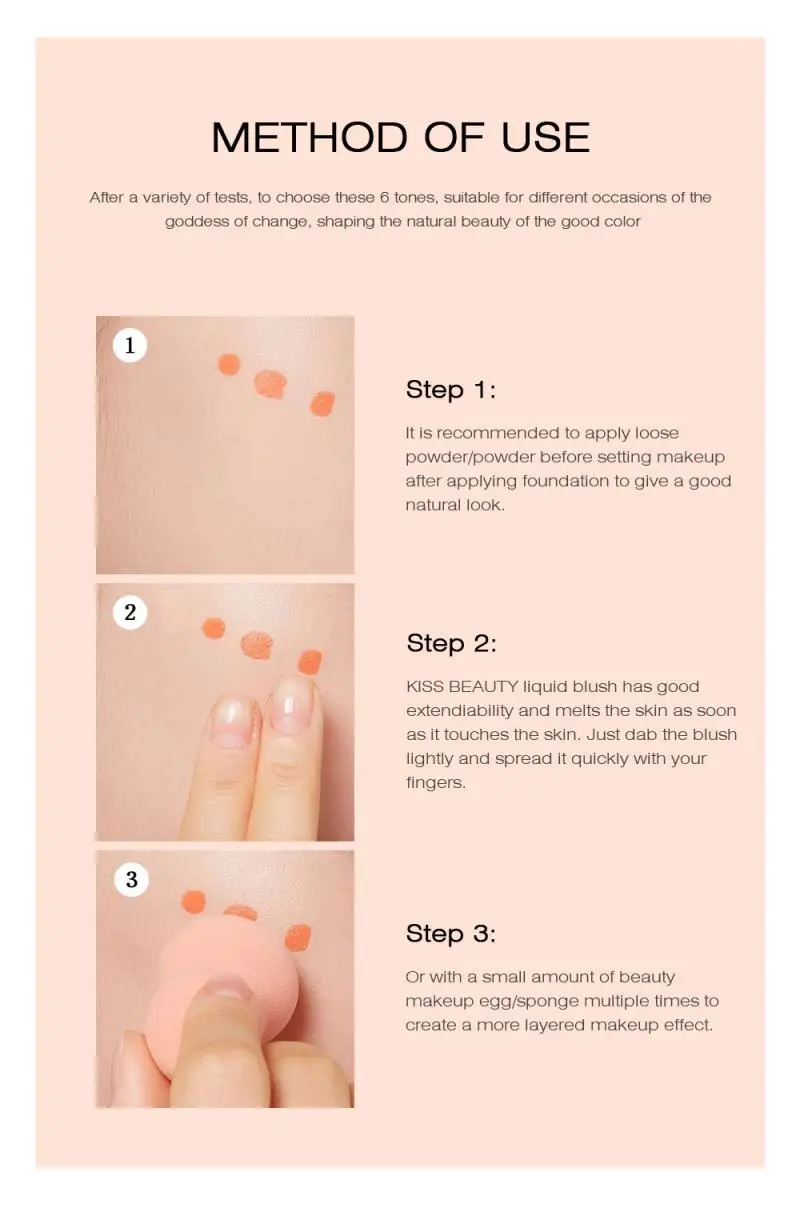 METHOD OF USE

After a variety of tests, to choose these 6 tones, suitable for different occasions of the goddess of change, shaping the natural beauty of the good color

1

Step 1:

It is recommended to apply loose powder/powder before setting makeup after applying foundation to give a good natural look.

2

Step 2:

KISS BEAUTY liquid blush has good extendiability and melts the skin as soon as it touches the skin. Just dab the blush lightly and spread it quickly with your fingers.

3

Step 3:

Or with a small amount of beauty makeup egg/sponge multiple times to create a more layered makeup effect.