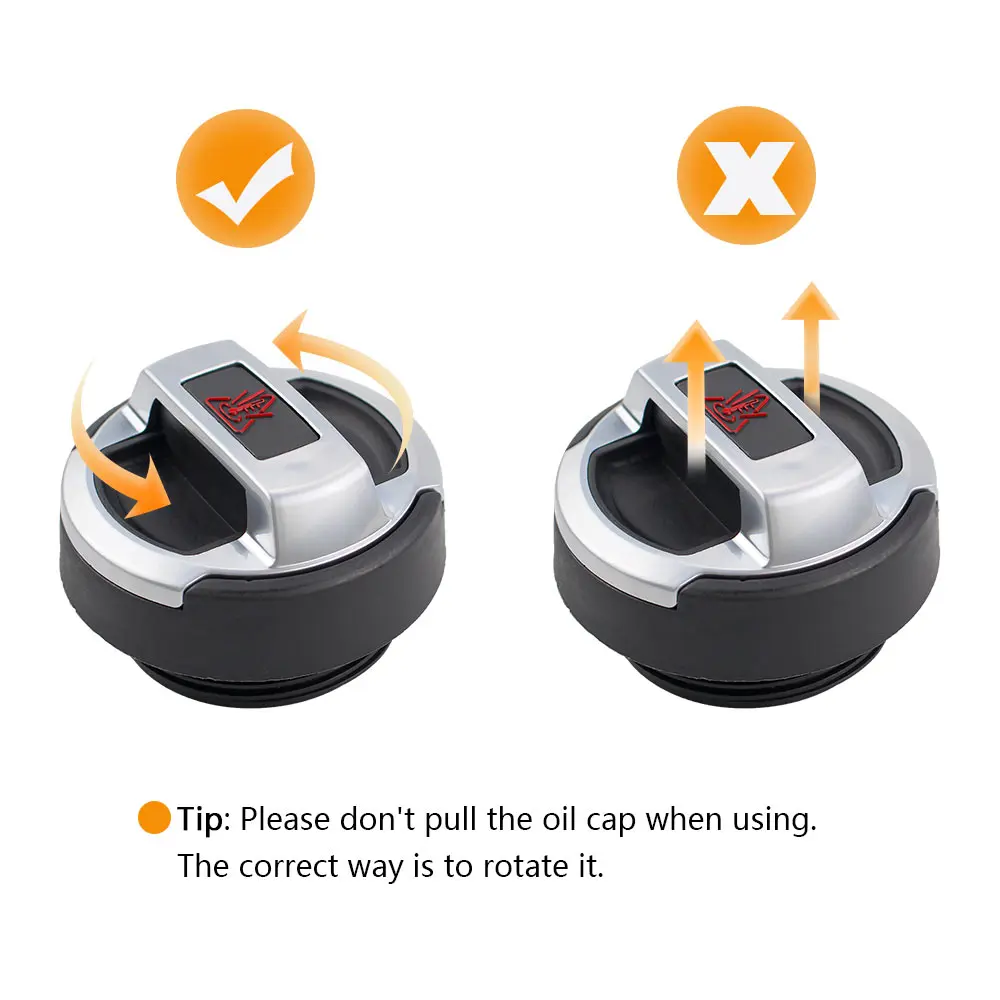 Tip: Please don't pull the oil cap when using. The correct way is to rotate it.