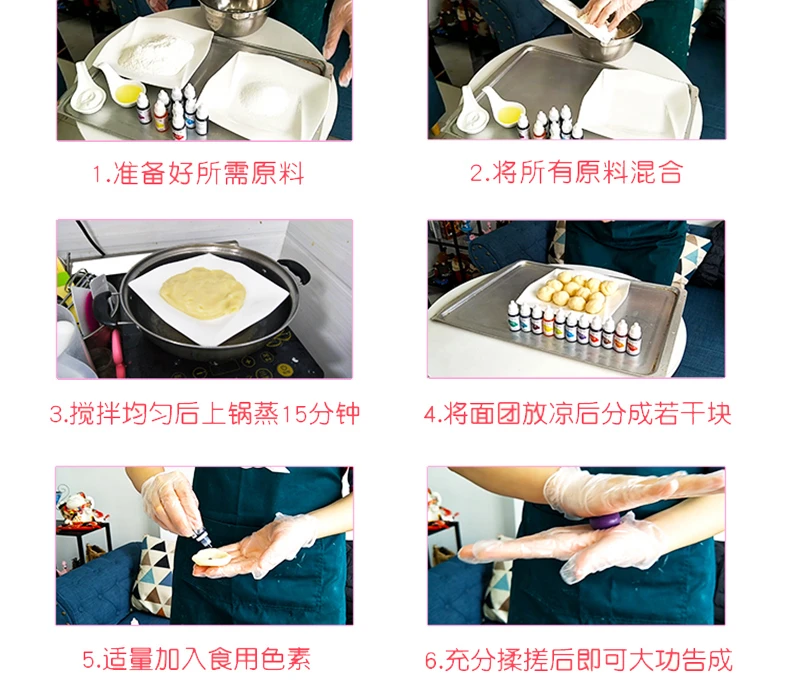 1.准备好所需原料

2.将所有原料混合

3.搅拌均匀后上锅蒸15分钟

4.将面团放凉后分成若干块

5.适量加入食用色素

6.充分揉搓后即可大功告成