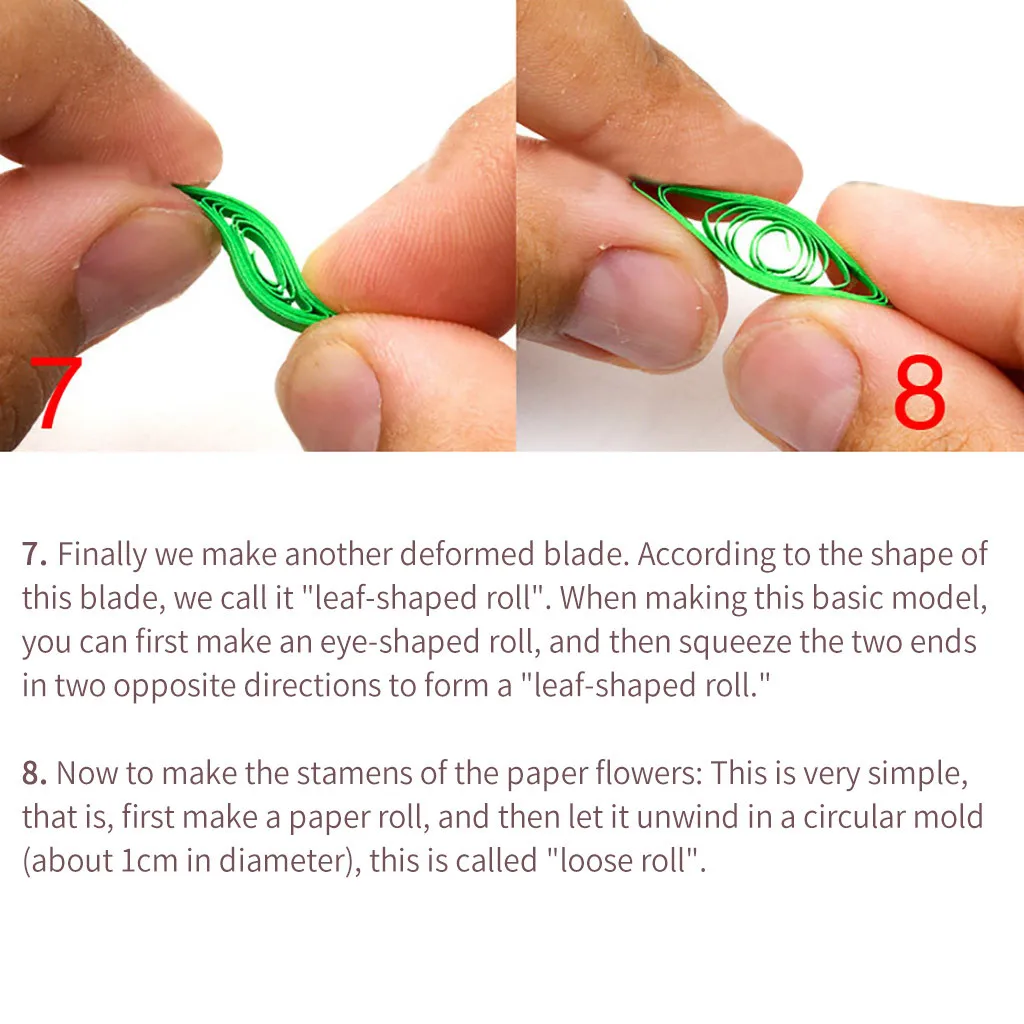 7

8

7. Finally we make another deformed blade. According to the shape of this blade, we call it "leaf-shaped roll". When making this basic model, you can first make an eye-shaped roll, and then squeeze the two ends in two opposite directions to form a "leaf-shaped roll."

8. Now to make the stamens of the paper flowers: This is very simple, that is, first make a paper roll, and then let it unwind in a circular mold (about 1cm in diameter), this is called "loose roll".