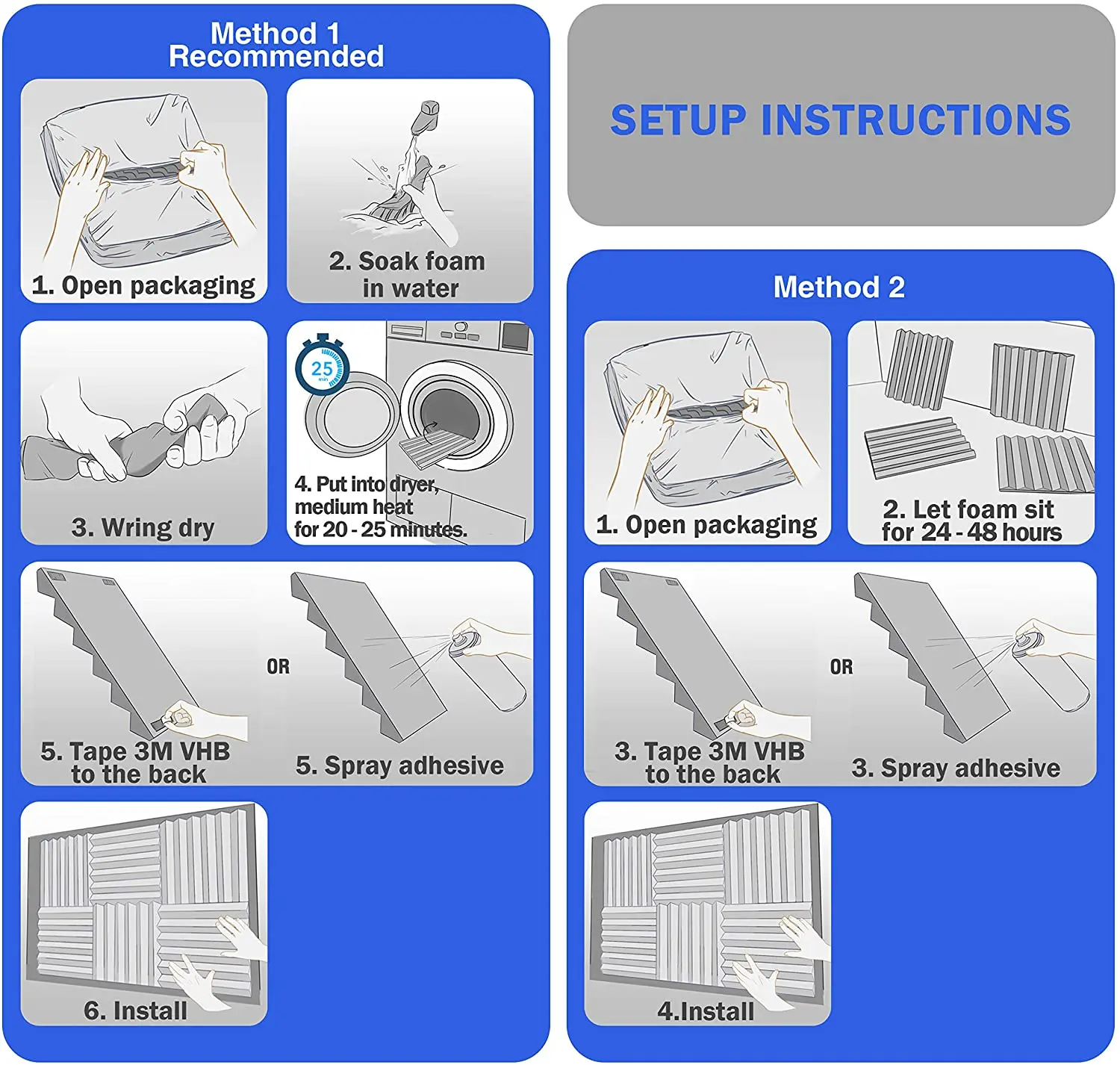 Method 1
Recommended

1. Open packaging

2. Soak foam in water

3. Wring dry

25 min

4. Put into dryer, medium heat for 20 - 25 minutes.

5. Tape 3M VHB to the back

OR

5. Spray adhesive

6. Install

SETUP INSTRUCTIONS

Method 2

1. Open packaging

2. Let foam sit for 24 - 48 hours

3. Tape 3M VHB to the back

OR

3. Spray adhesive

4.Install