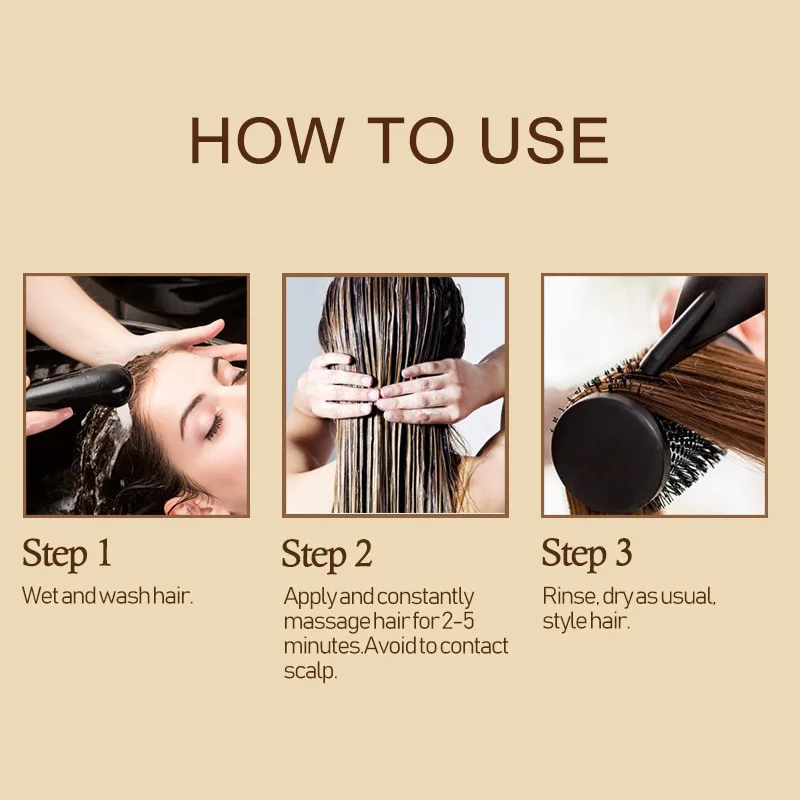 HOW TO USE

Step 1
Wet and wash hair.

Step 2
Apply and constantly massage hair for 2-5 minutes.Avoid to contact scalp.

Step 3
Rinse, dry as usual, style hair.