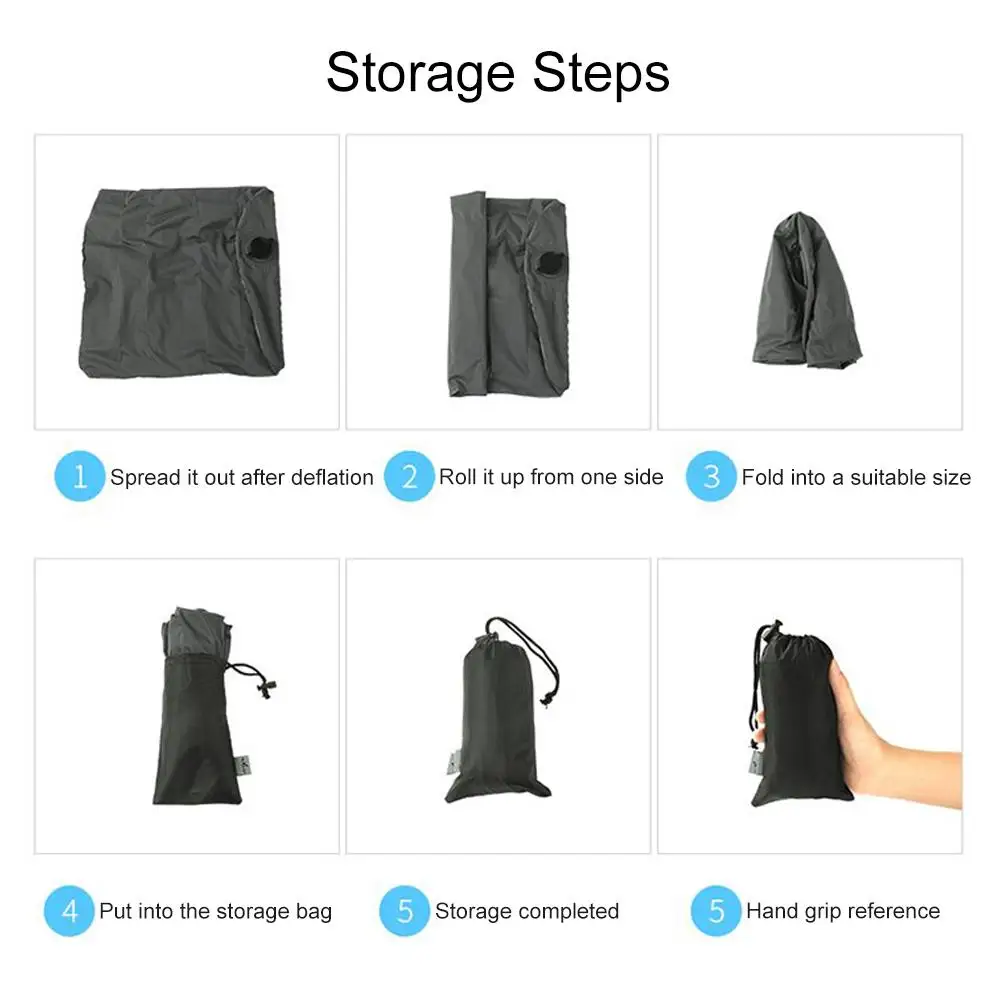 Storage Steps

1 Spread it out after deflation

2 Roll it up from one side

3 Fold into a suitable size

4 Put into the storage bag

5 Storage completed

5 Hand grip reference