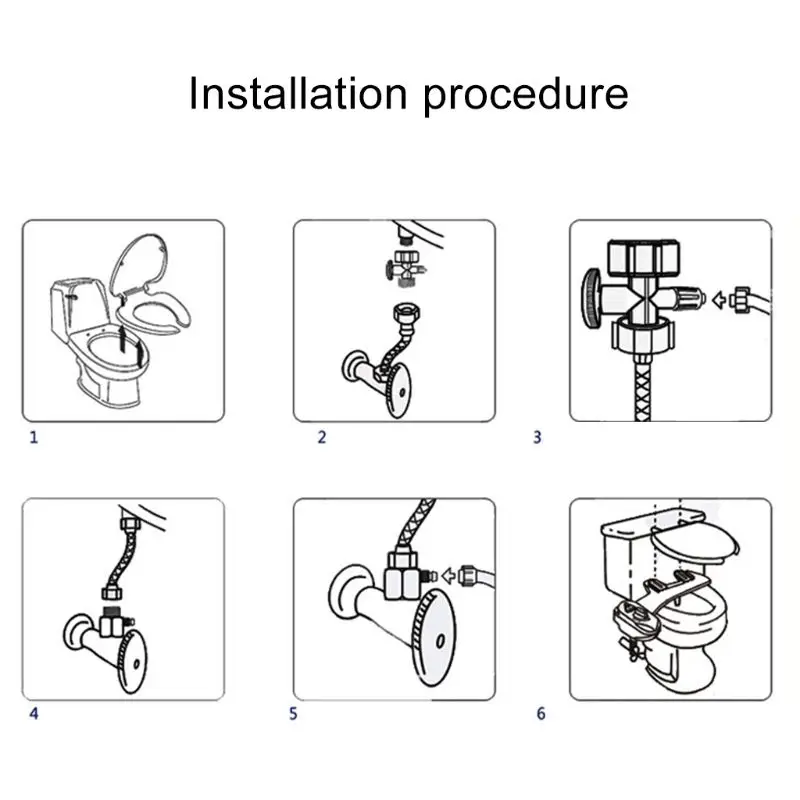 Installation procedure

1

2

3

4

5

6