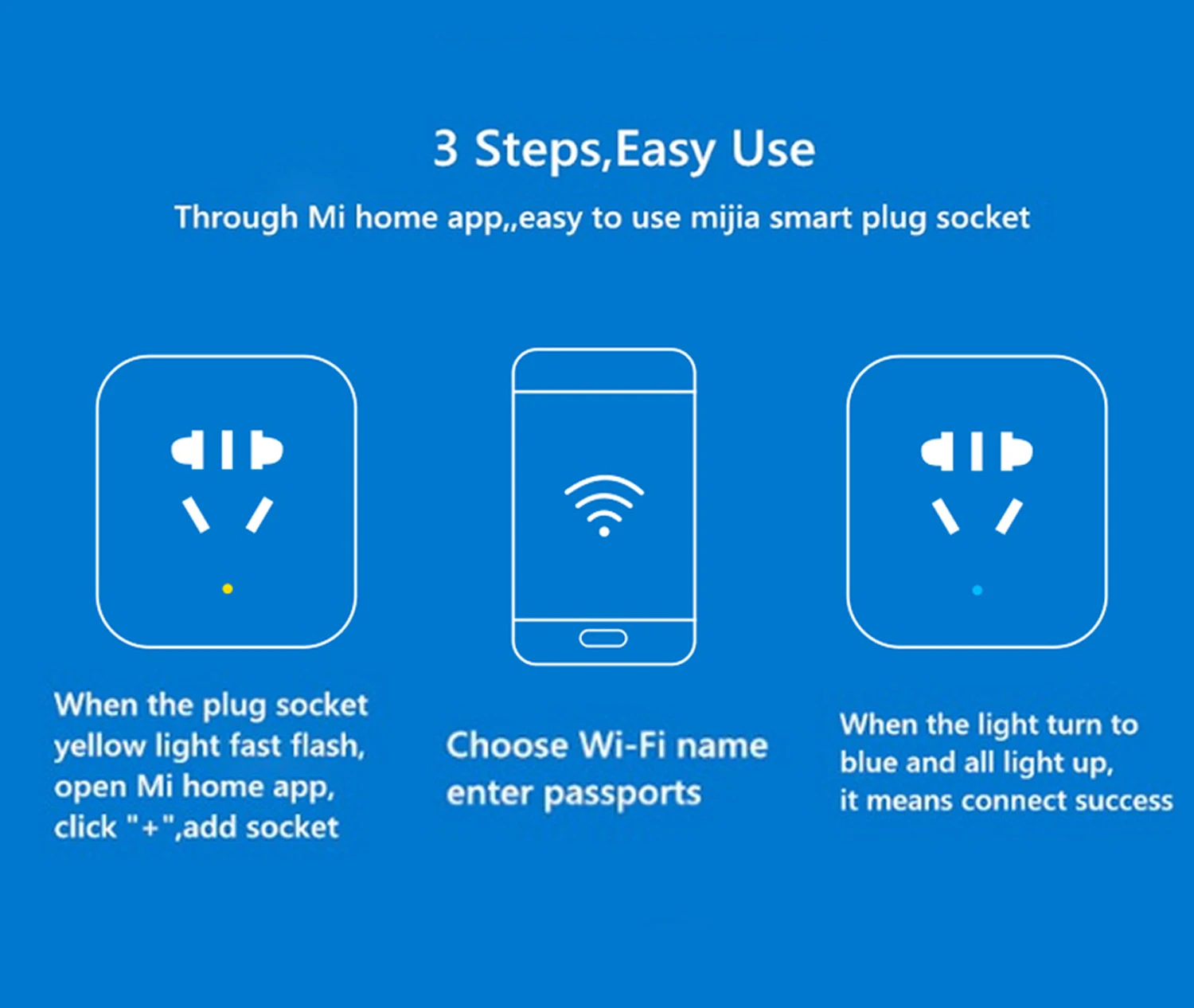 3 Steps,Easy Use

Through Mi home app,,easy to use mijia smart plug socket

When the plug socket yellow light fast flash, open Mi home app, click "+",add socket

Choose Wi-Fi name enter passports

When the light turn to blue and all light up, it means connect success