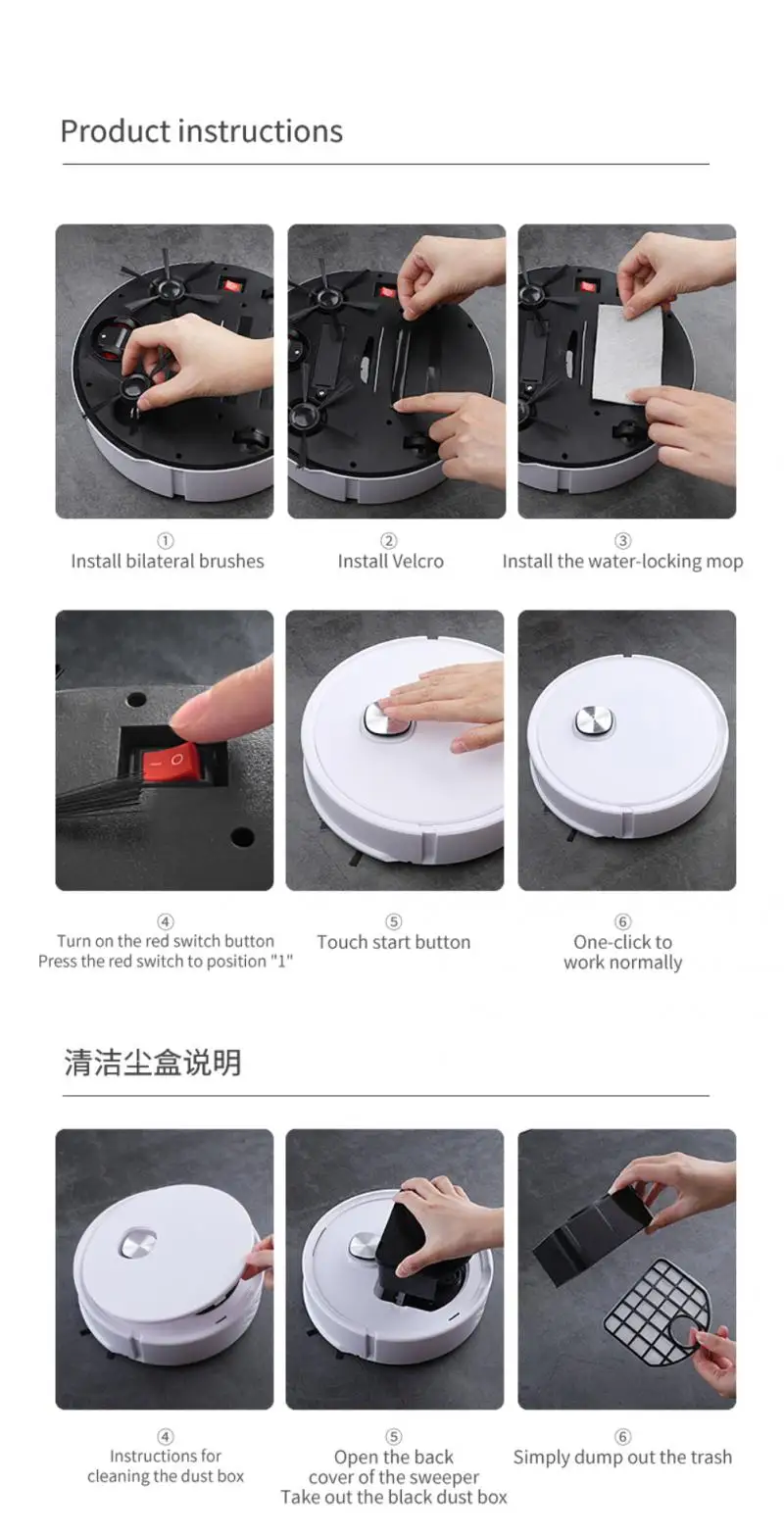 Product instructions

①
Install bilateral brushes

②
Install Velcro

③
Install the water-locking mop

④
Turn on the red switch button
Press the red switch to position "1"

⑤
Touch start button

⑥
One-click to work normally

清洁尘盒说明

④
Instructions for cleaning the dust box

⑤
Open the back cover of the sweeper
Take out the black dust box

⑥
Simply dump out the trash