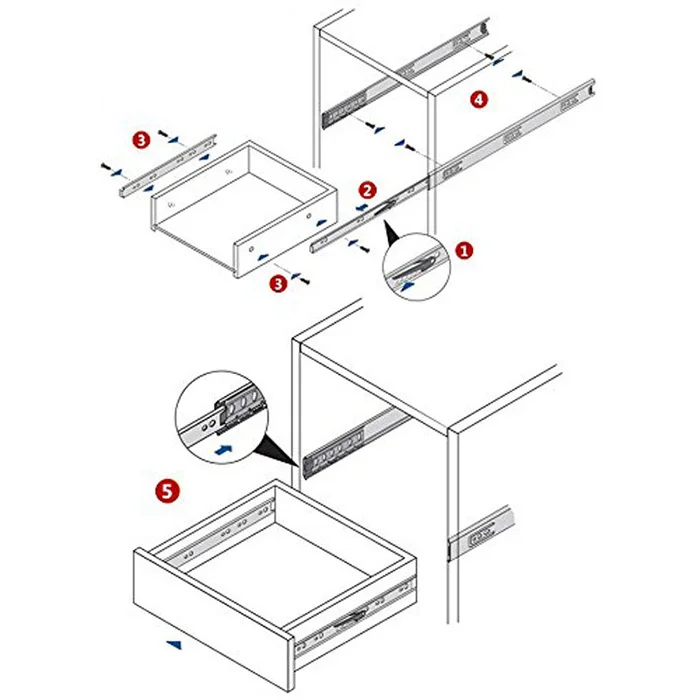 4
3
2
1
3
5