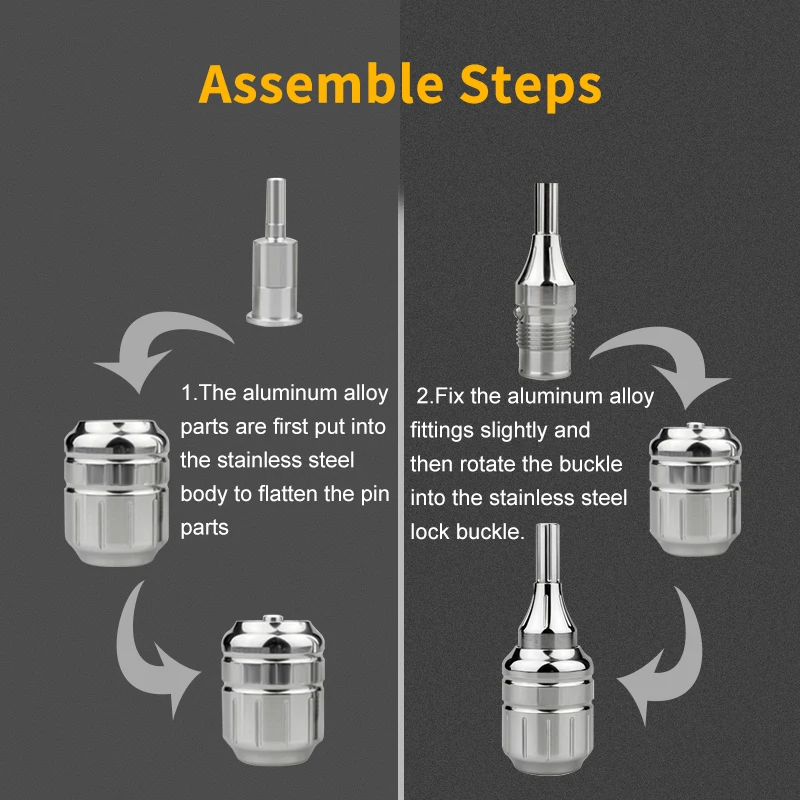 Assemble Steps

1.The aluminum alloy parts are first put into the stainless steel body to flatten the pin parts

2.Fix the aluminum alloy fittings slightly and then rotate the buckle into the stainless steel lock buckle.