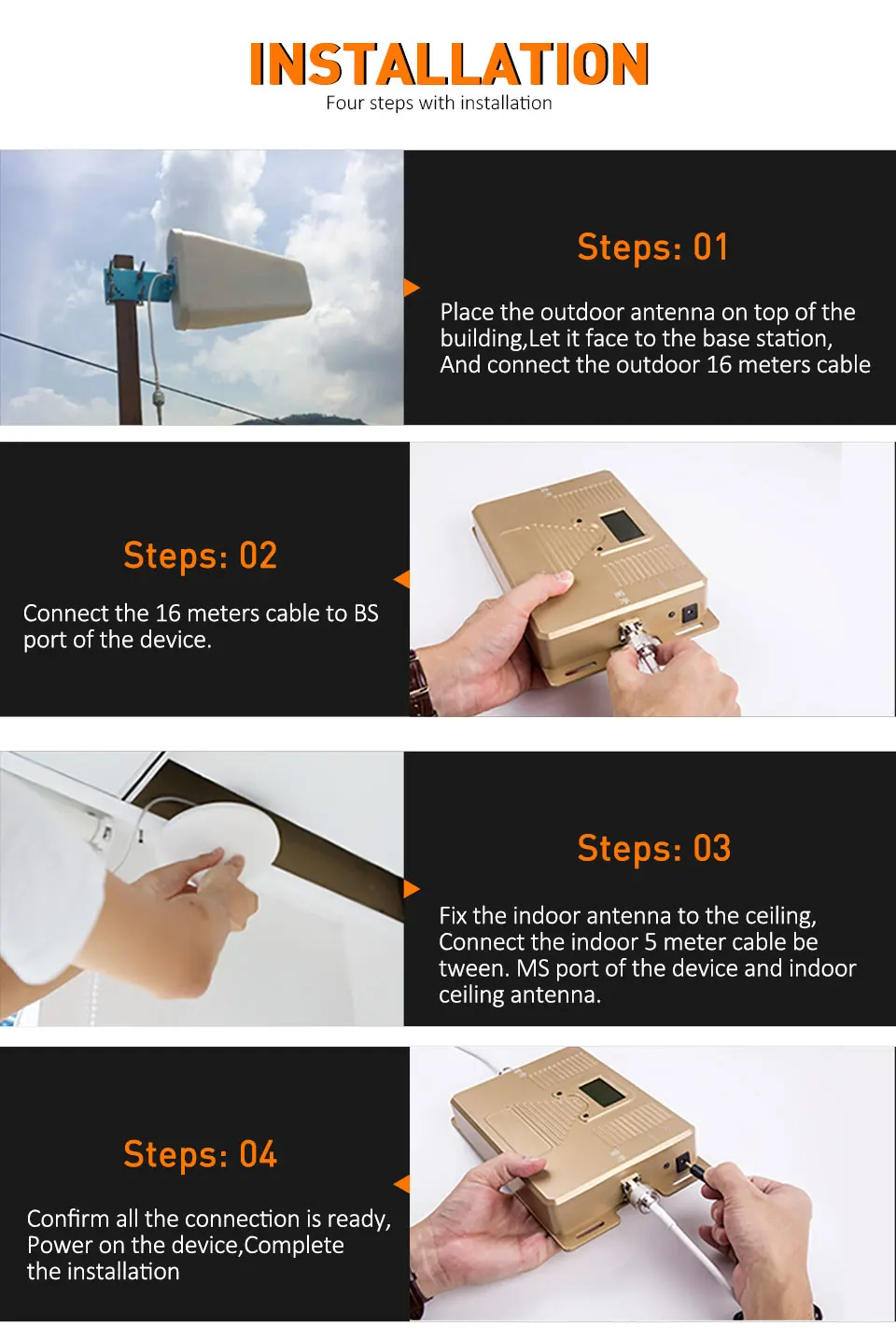 INSTALLATION
Four steps with installation

Steps: 01
Place the outdoor antenna on top of the building,Let it face to the base station, And connect the outdoor 16 meters cable

Steps: 02
Connect the 16 meters cable to BS port of the device.

Steps: 03
Fix the indoor antenna to the ceiling, Connect the indoor 5 meter cable be tween. MS port of the device and indoor ceiling antenna.

Steps: 04
Confirm all the connection is ready, Power on the device,Complete the installation