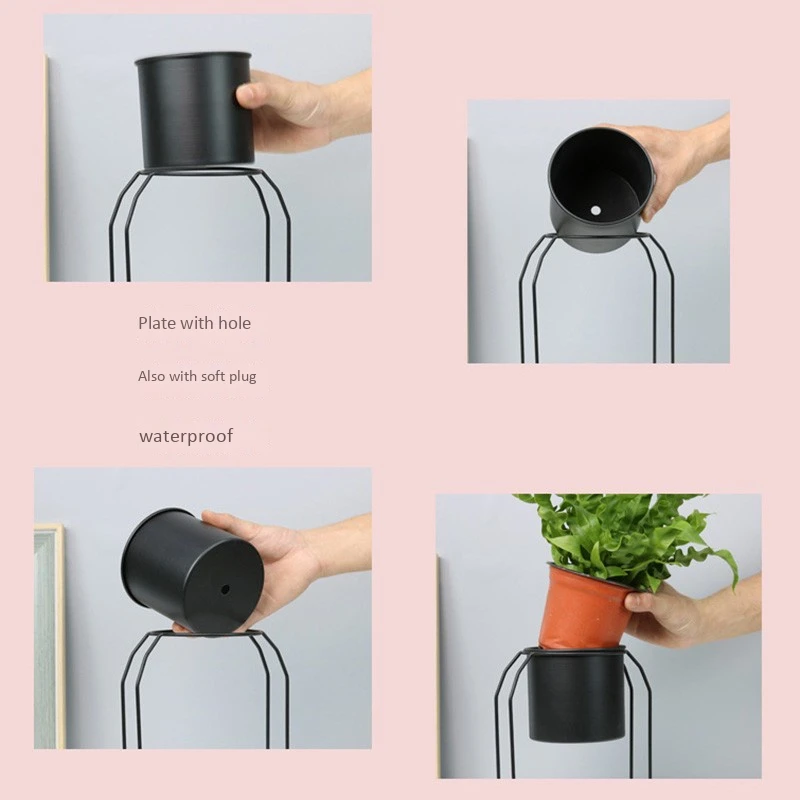 Plate with hole

Also with soft plug

waterproof