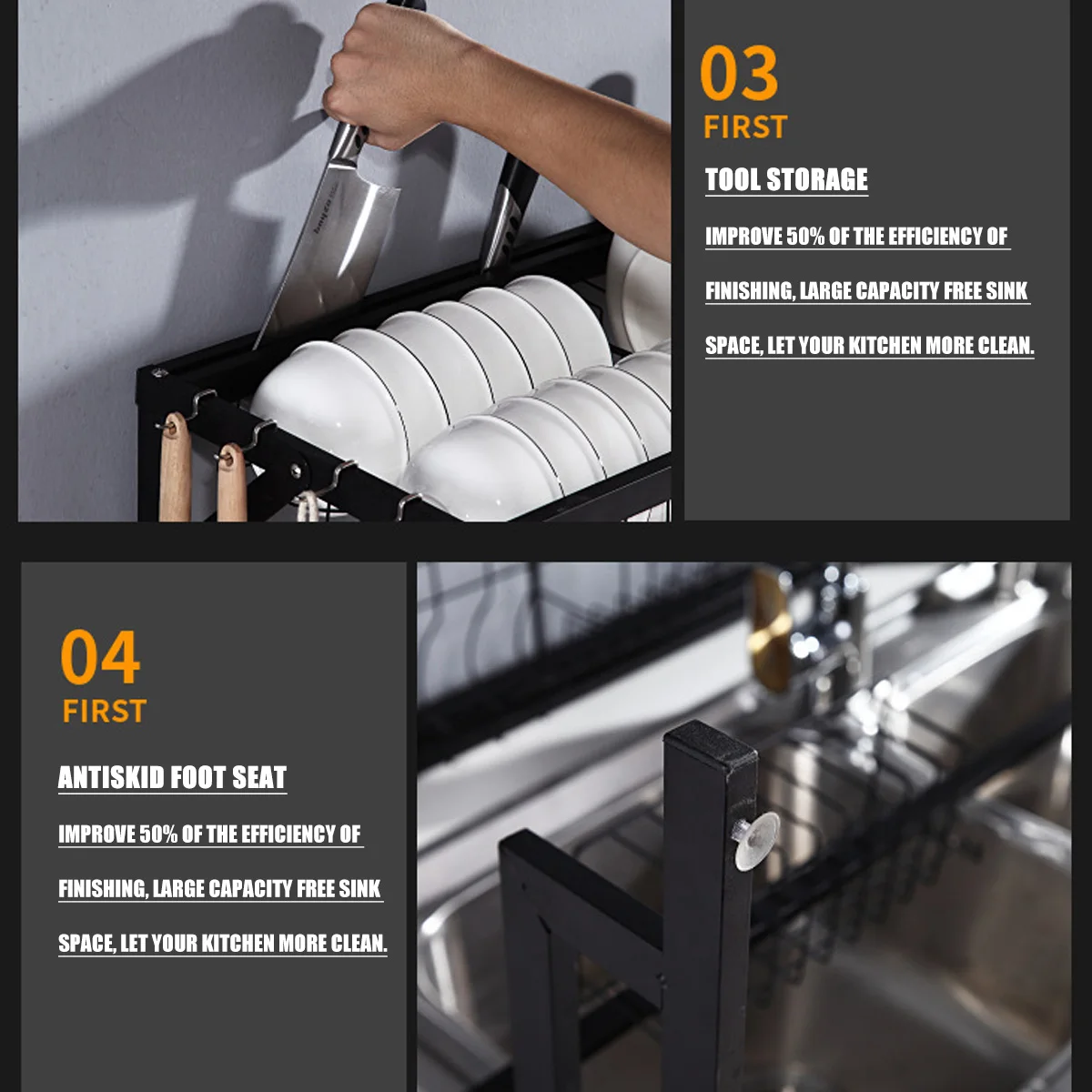 03
FIRST

TOOL STORAGE

IMPROVE 50% OF THE EFFICIENCY OF FINISHING, LARGE CAPACITY FREE SINK SPACE, LET YOUR KITCHEN MORE CLEAN.

04
FIRST

ANTISKID FOOT SEAT

IMPROVE 50% OF THE EFFICIENCY OF FINISHING, LARGE CAPACITY FREE SINK SPACE, LET YOUR KITCHEN MORE CLEAN.