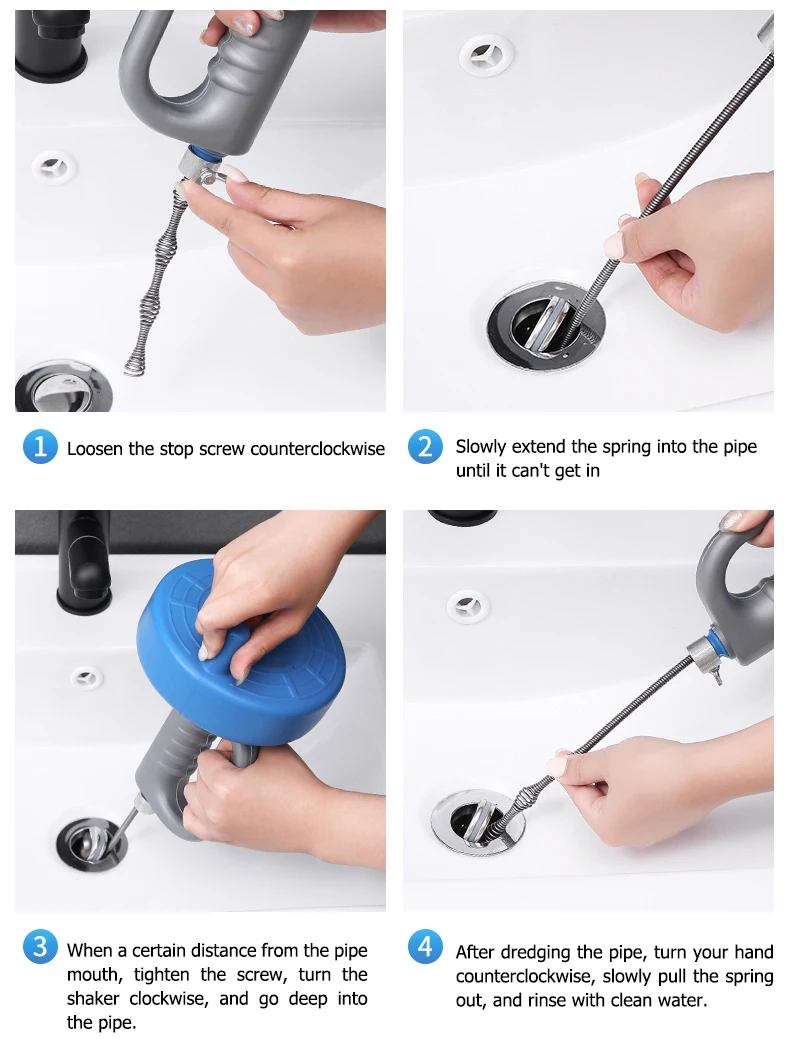 1 Loosen the stop screw counterclockwise

2 Slowly extend the spring into the pipe until it can't get in

3 When a certain distance from the pipe mouth, tighten the screw, turn the shaker clockwise, and go deep into the pipe.

4 After dredging the pipe, turn your hand counterclockwise, slowly pull the spring out, and rinse with clean water.