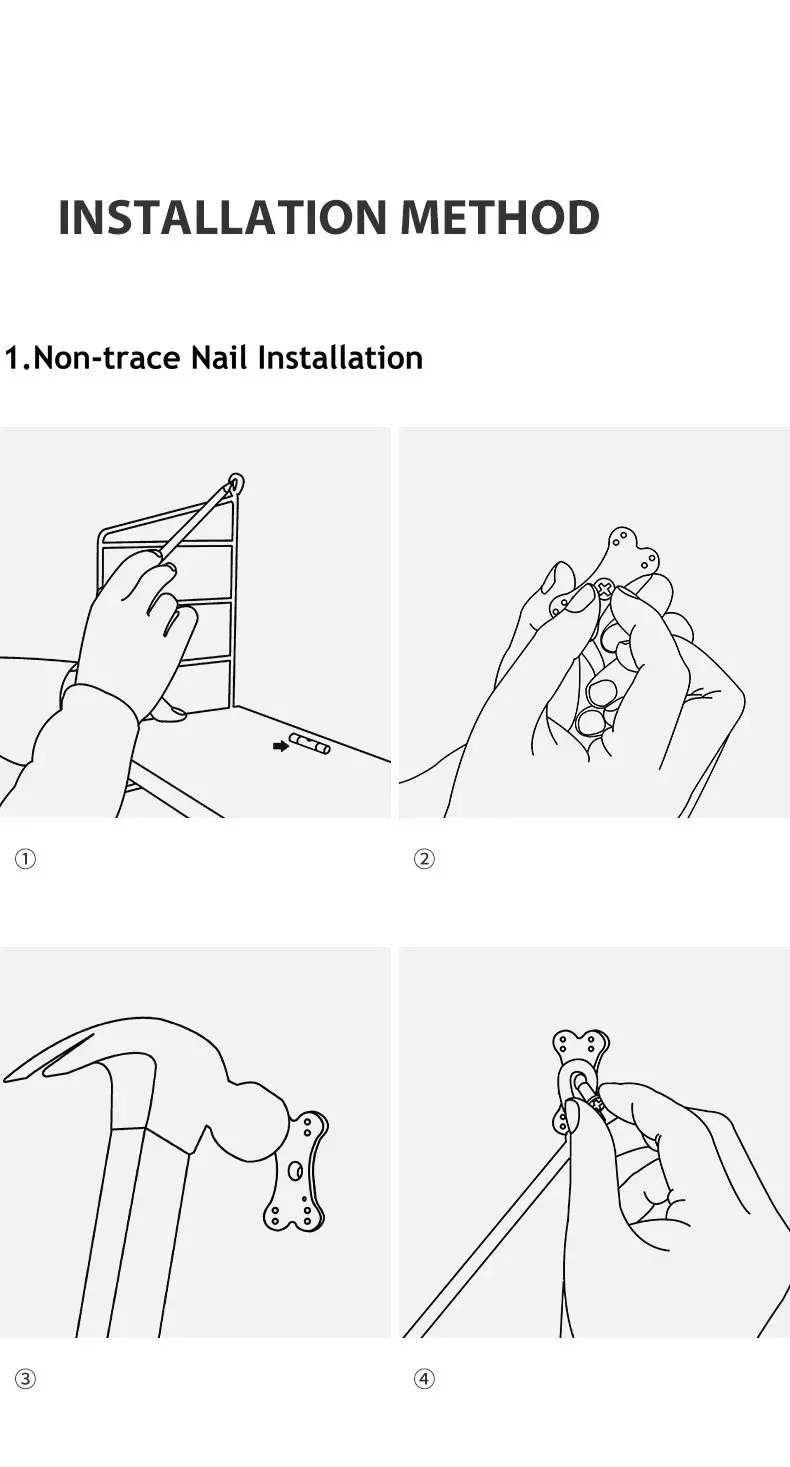 INSTALLATION METHOD

1.Non-trace Nail Installation

①

②

③

④