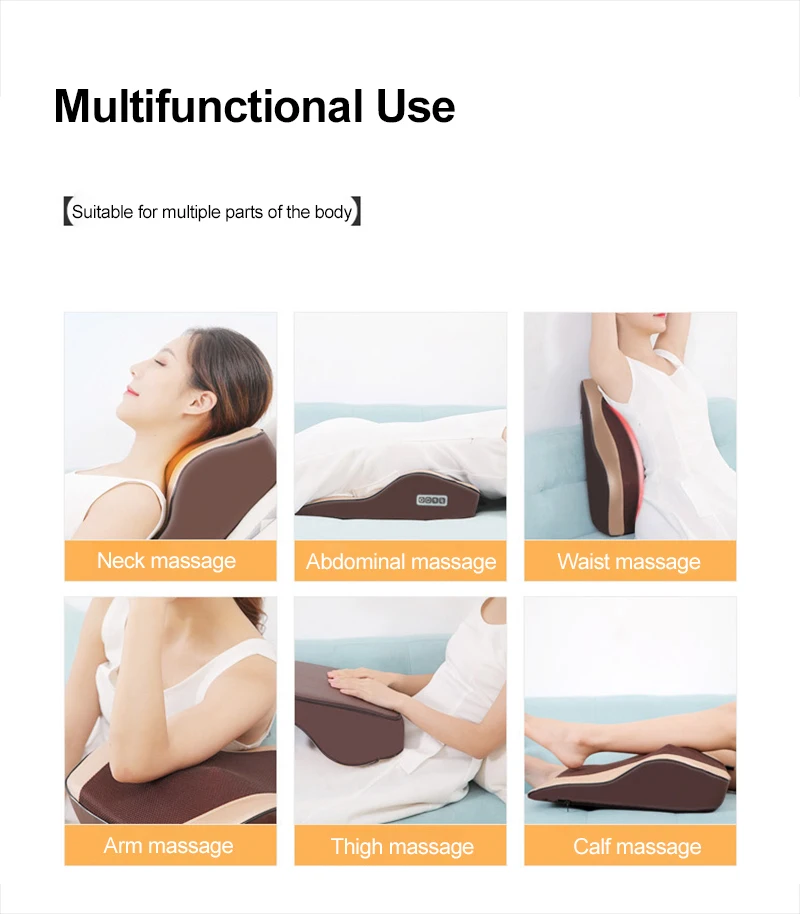 Multifunctional Use

【Suitable for multiple parts of the body】

Neck massage

Abdominal massage

Waist massage

Arm massage

Thigh massage

Calf massage