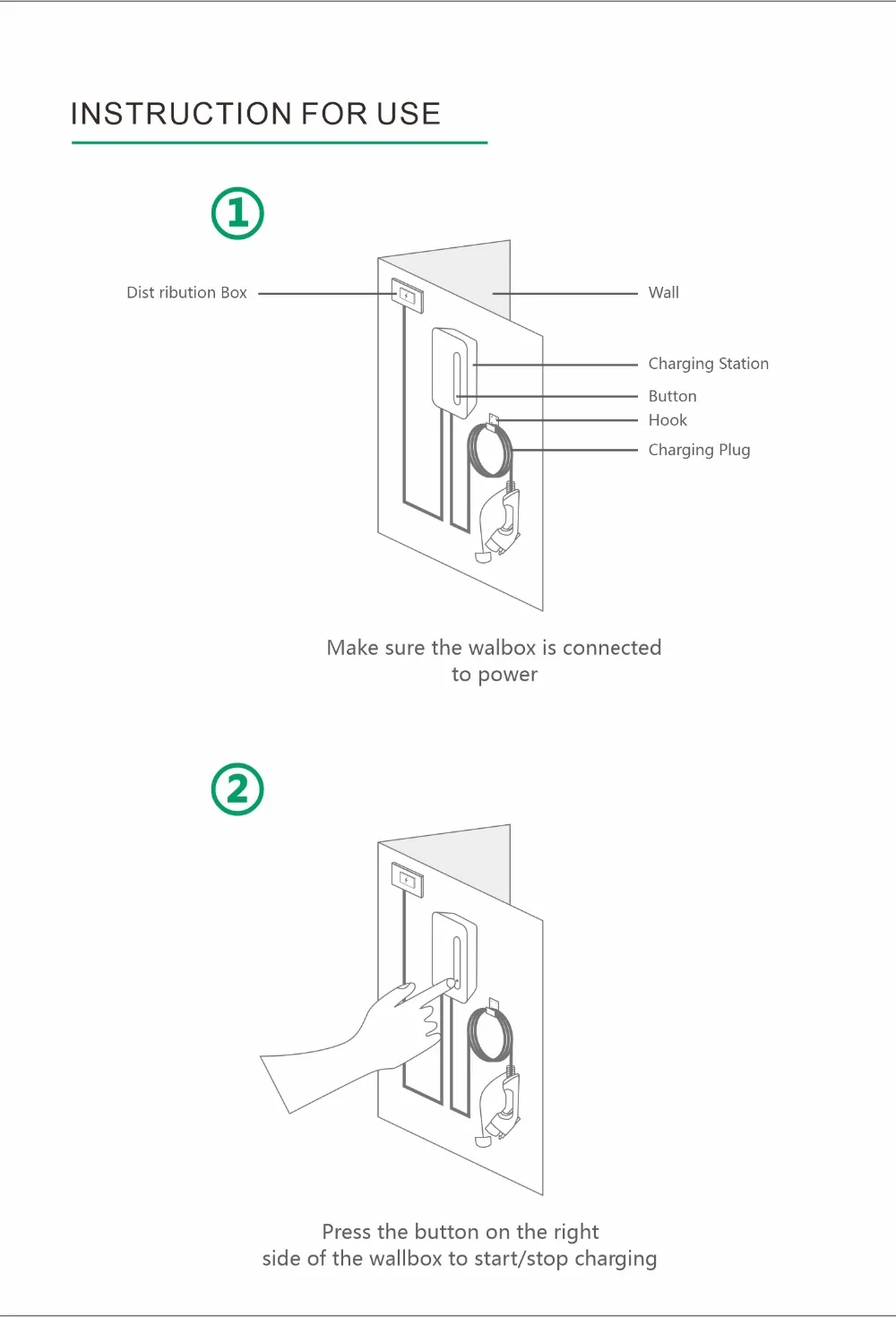 INSTRUCTION FOR USE

1

Dist ribution Box

Wall

Charging Station

Button

Hook

Charging Plug

Make sure the walbox is connected to power

2

Press the button on the right side of the wallbox to start/stop charging