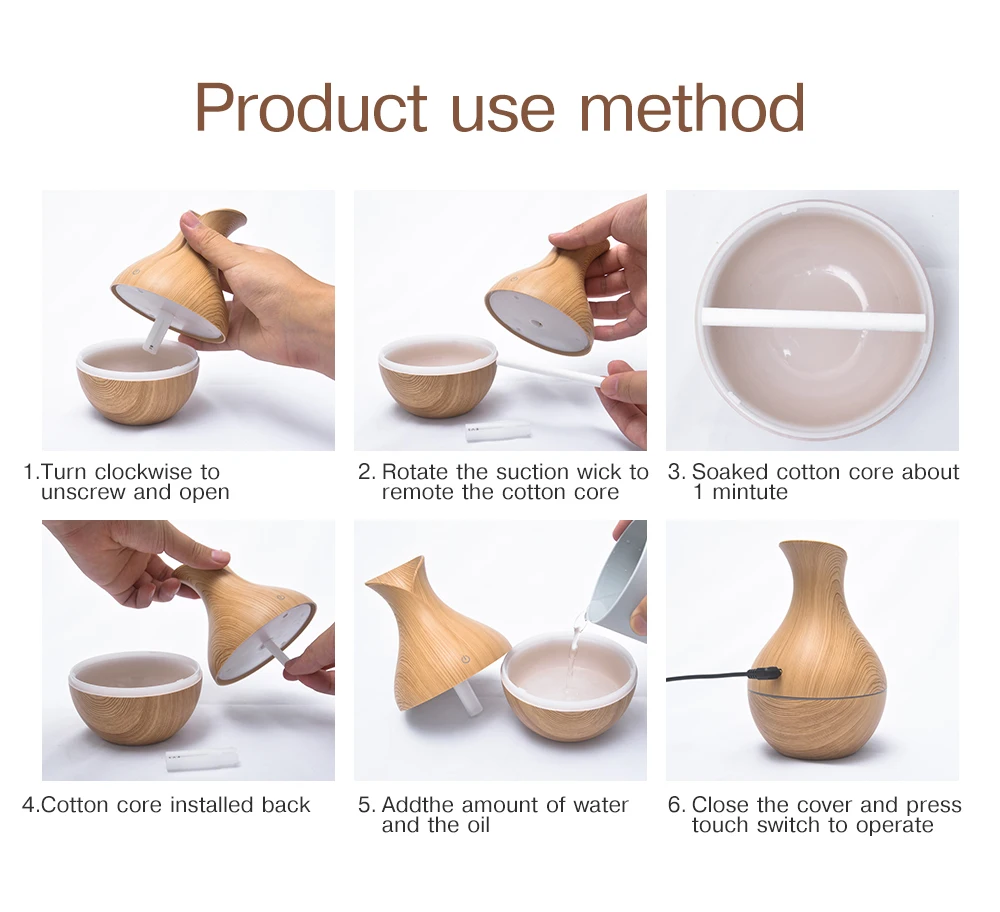 Product use method

1.Turn clockwise to unscrew and open

2. Rotate the suction wick to remote the cotton core

3. Soaked cotton core about 1 mintute

4.Cotton core installed back

5. Addthe amount of water and the oil

6. Close the cover and press touch switch to operate