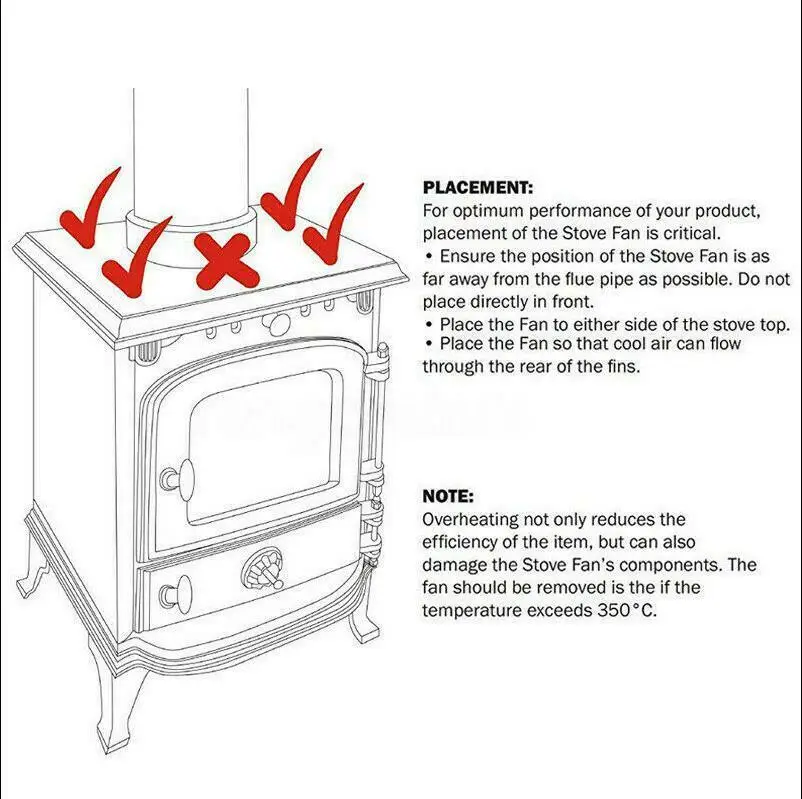 PLACEMENT:
For optimum performance of your product, placement of the Stove Fan is critical.
• Ensure the position of the Stove Fan is as far away from the flue pipe as possible. Do not place directly in front.
• Place the Fan to either side of the stove top.
• Place the Fan so that cool air can flow through the rear of the fins.

NOTE:
Overheating not only reduces the efficiency of the item, but can also damage the Stove Fan's components. The fan should be removed is the if the temperature exceeds 350°C.