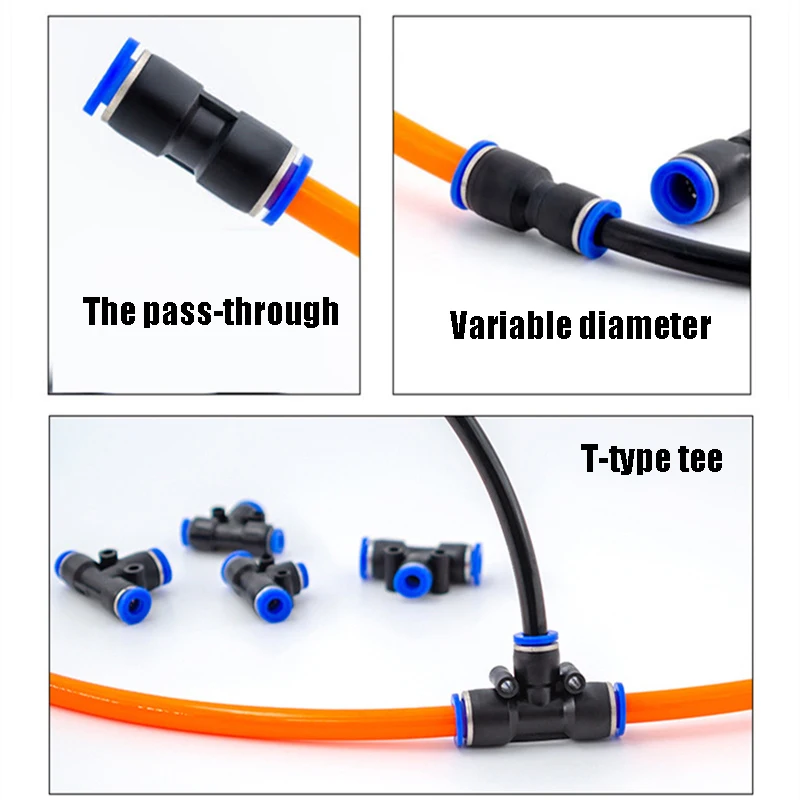 The pass-through

Variable diameter

T-type tee