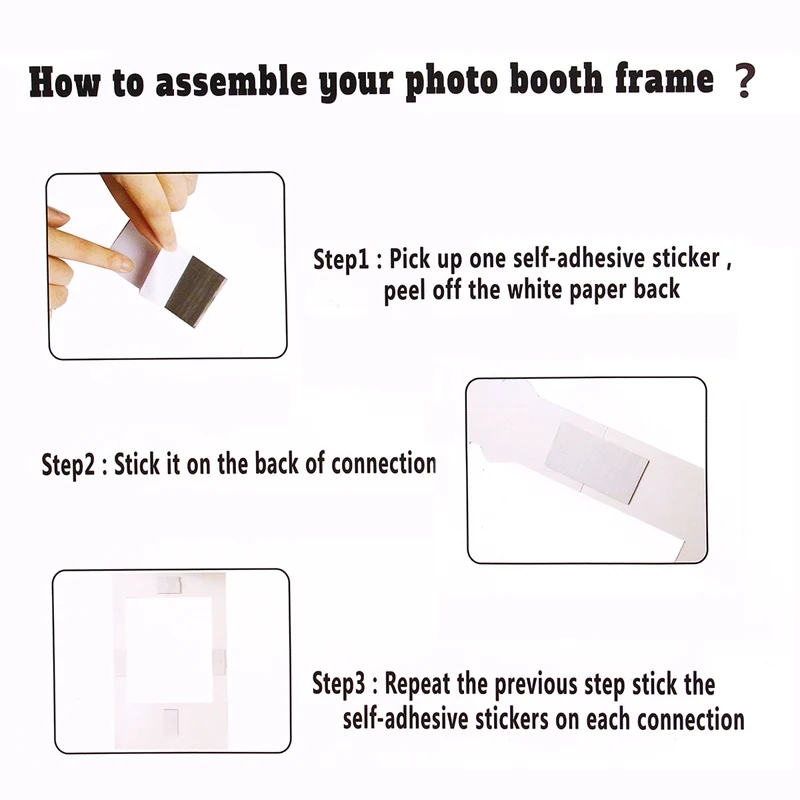 How to assemble your photo booth frame ？

Step1 : Pick up one self-adhesive sticker , peel off the white paper back

Step2 : Stick it on the back of connection

Step3 : Repeat the previous step stick the self-adhesive stickers on each connection