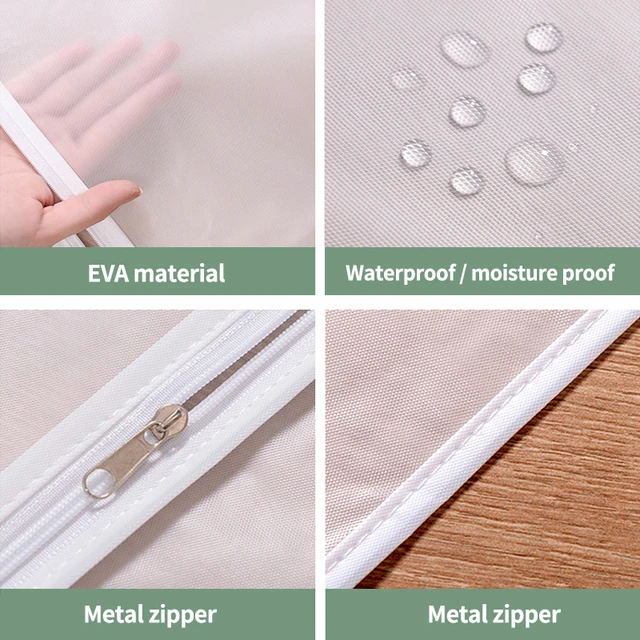 EVA material

Waterproof / moisture proof

Metal zipper

Metal zipper