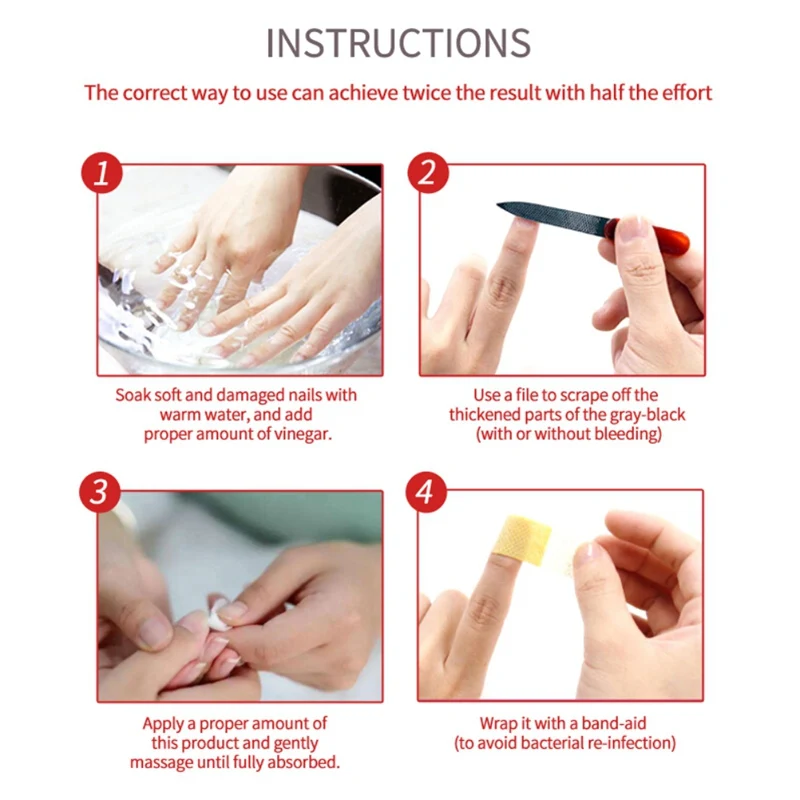 INSTRUCTIONS

The correct way to use can achieve twice the result with half the effort

1

Soak soft and damaged nails with warm water, and add proper amount of vinegar.

2

Use a file to scrape off the thickened parts of the gray-black (with or without bleeding)

3

Apply a proper amount of this product and gently massage until fully absorbed.

4

Wrap it with a band-aid (to avoid bacterial re-infection)