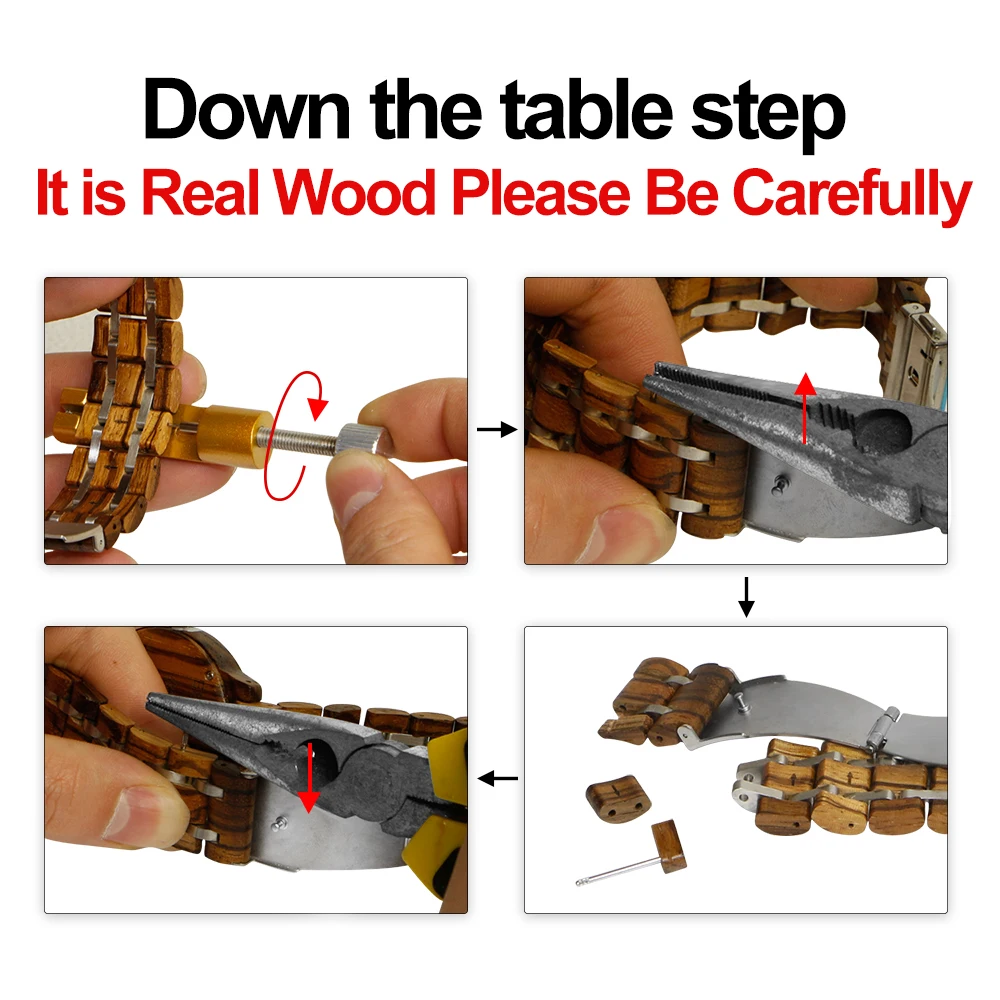 Down the table step
It is Real Wood Please Be Carefully