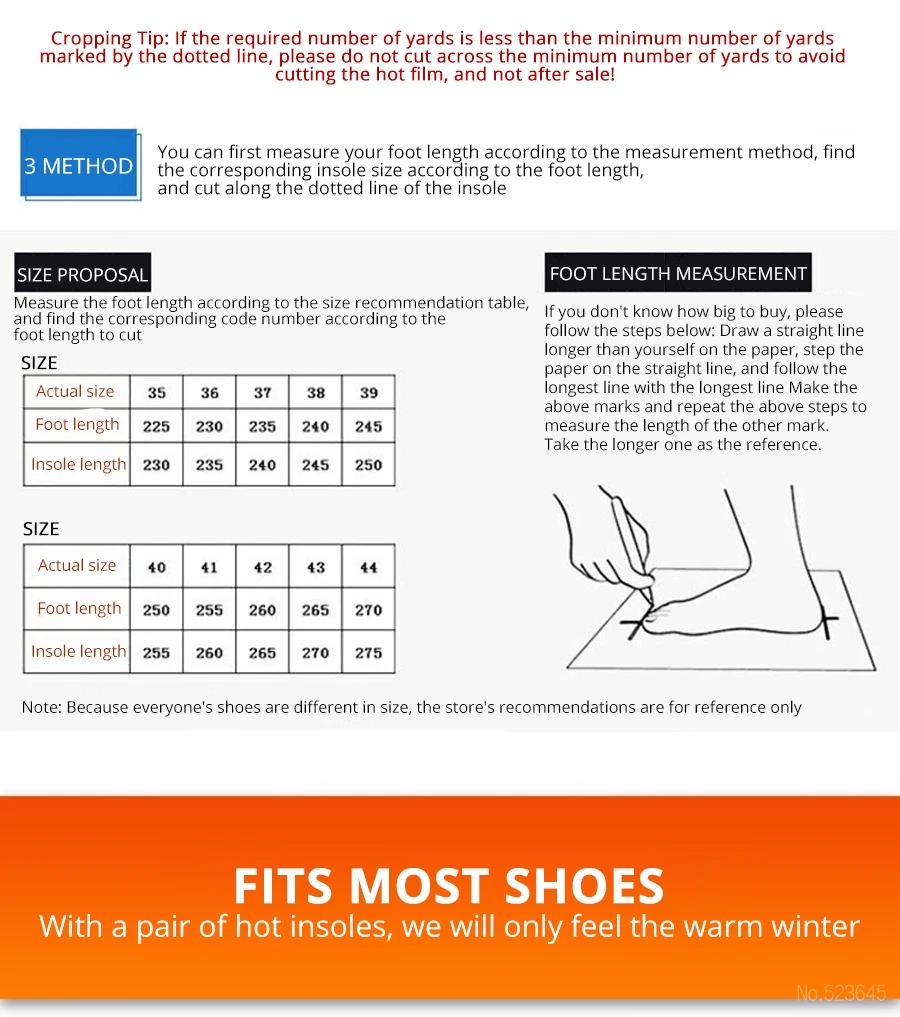 Cropping Tip: If the required number of yards is less than the minimum number of yards marked by the dotted line, please do not cut across the minimum number of yards to avoid cutting the hot film, and not after sale!

3 METHOD

You can first measure your foot length according to the measurement method, find the corresponding insole size according to the foot length, and cut along the dotted line of the insole

SIZE PROPOSAL

Measure the foot length according to the size recommendation table, and find the corresponding code number according to the foot length to cut

SIZE

| Actual size | 35 | 36 | 37 | 38 | 39 |
|---|---|---|---|---|---|
| Foot length | 225 | 230 | 235 | 240 | 245 |
| Insole length | 230 | 235 | 240 | 245 | 250 |

SIZE

| Actual size | 40 | 41 | 42 | 43 | 44 |
|---|---|---|---|---|---|
| Foot length | 250 | 255 | 260 | 265 | 270 |
| Insole length | 255 | 260 | 265 | 270 | 275 |

FOOT LENGTH MEASUREMENT

If you don't know how big to buy, please follow the steps below: Draw a straight line longer than yourself on the paper, step the paper on the straight line, and follow the longest line with the longest line Make the above marks and repeat the above steps to measure the length of the other mark. Take the longer one as the reference.

Note: Because everyone's shoes are different in size, the store's recommendations are for reference only

FITS MOST SHOES
With a pair of hot insoles, we will only feel the warm winter

No.523645