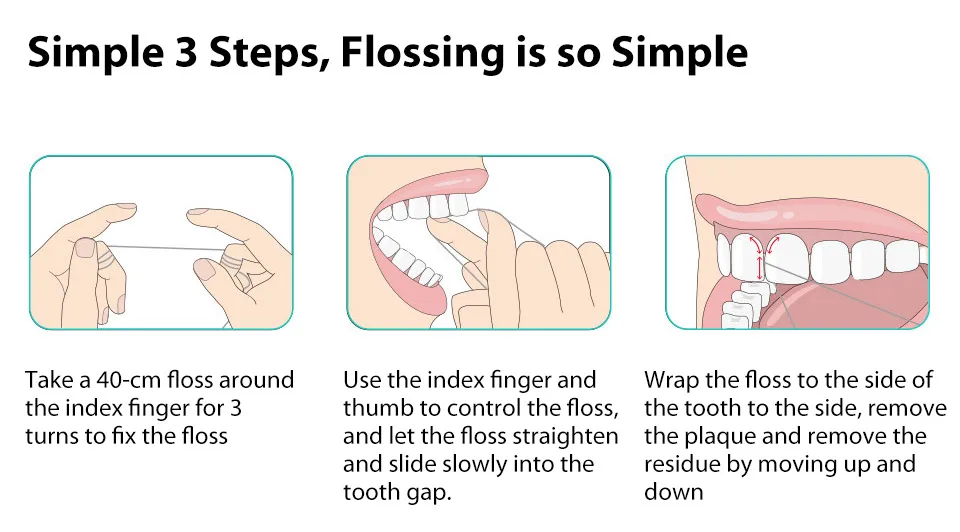 Simple 3 Steps, Flossing is so Simple

Take a 40-cm floss around the index finger for 3 turns to fix the floss

Use the index finger and thumb to control the floss, and let the floss straighten and slide slowly into the tooth gap.

Wrap the floss to the side of the tooth to the side, remove the plaque and remove the residue by moving up and down