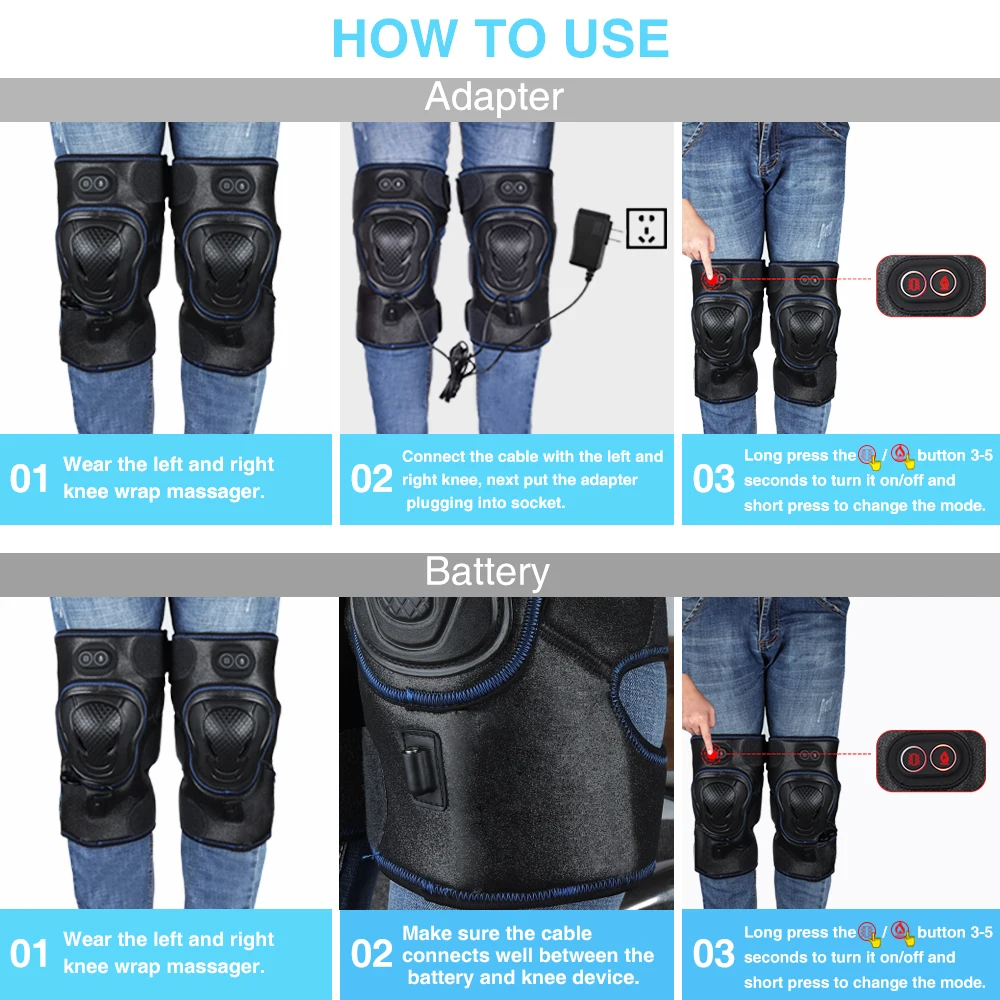 HOW TO USE

Adapter

01 Wear the left and right knee wrap massager.

02 Connect the cable with the left and right knee, next put the adapter plugging into socket.

03 Long press the / button 3-5 seconds to turn it on/off and short press to change the mode.

Battery

01 Wear the left and right knee wrap massager.

02 Make sure the cable connects well between the battery and knee device.

03 Long press the / button 3-5 seconds to turn it on/off and short press to change the mode.