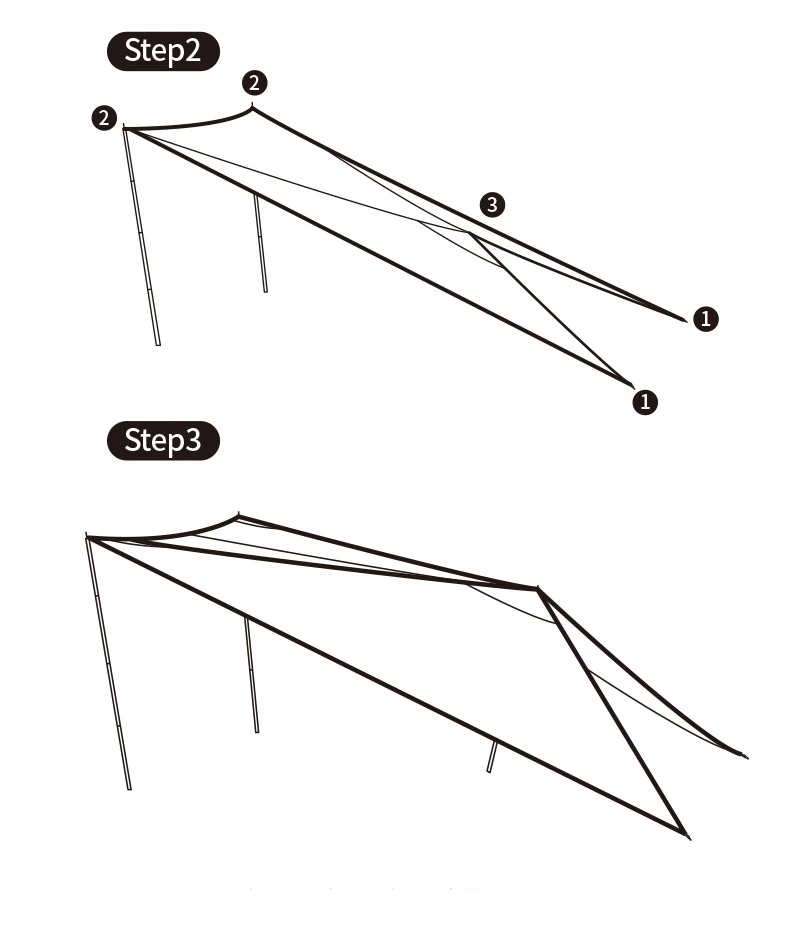 Step2

2

2

3

1

1

Step3