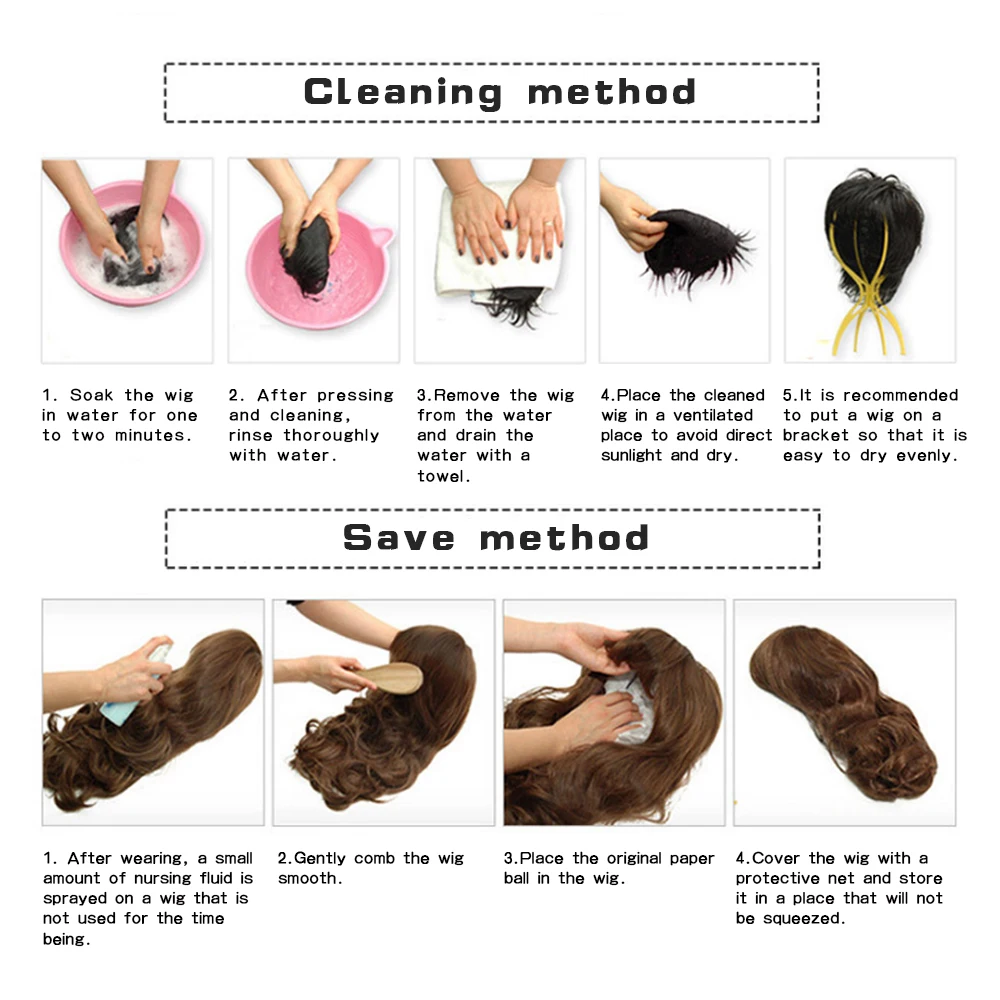 Cleaning method

1. Soak the wig in water for one to two minutes.

2. After pressing and cleaning, rinse thoroughly with water.

3.Remove the wig from the water and drain the water with a towel.

4.Place the cleaned wig in a ventilated place to avoid direct sunlight and dry.

5.It is recommended to put a wig on a bracket so that it is easy to dry evenly.

Save method

1. After wearing, a small amount of nursing fluid is sprayed on a wig that is not used for the time being.

2.Gently comb the wig smooth.

3.Place the original paper ball in the wig.

4.Cover the wig with a protective net and store it in a place that will not be squeezed.