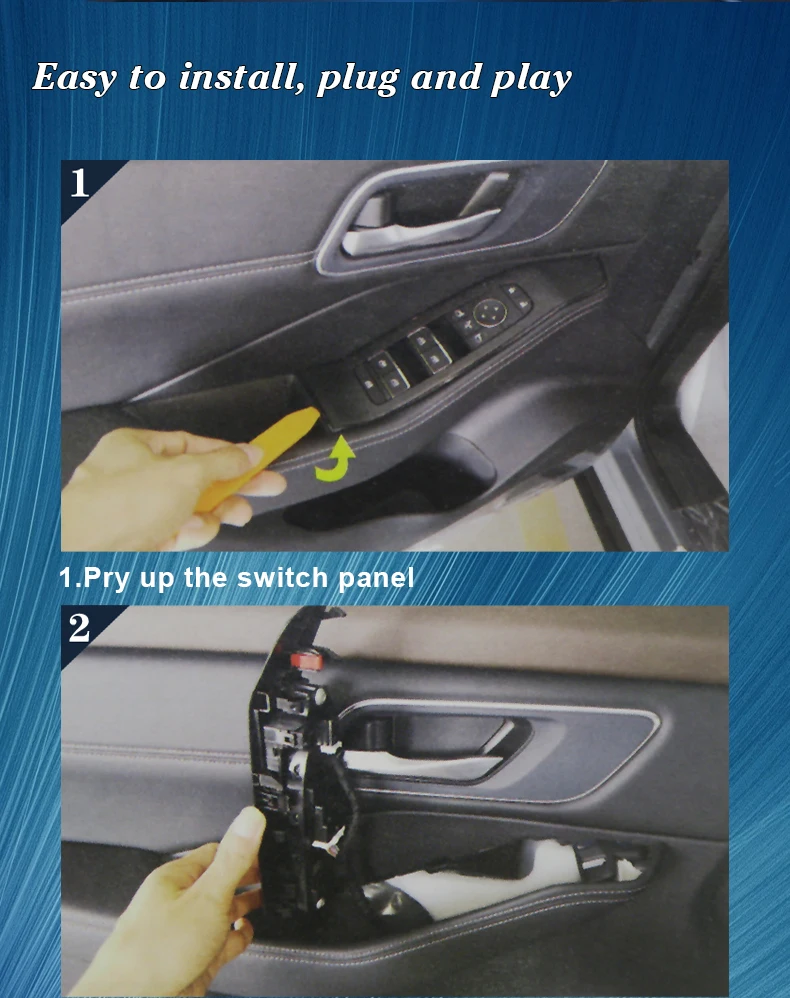 Easy to install, plug and play

1

1.Pry up the switch panel

2