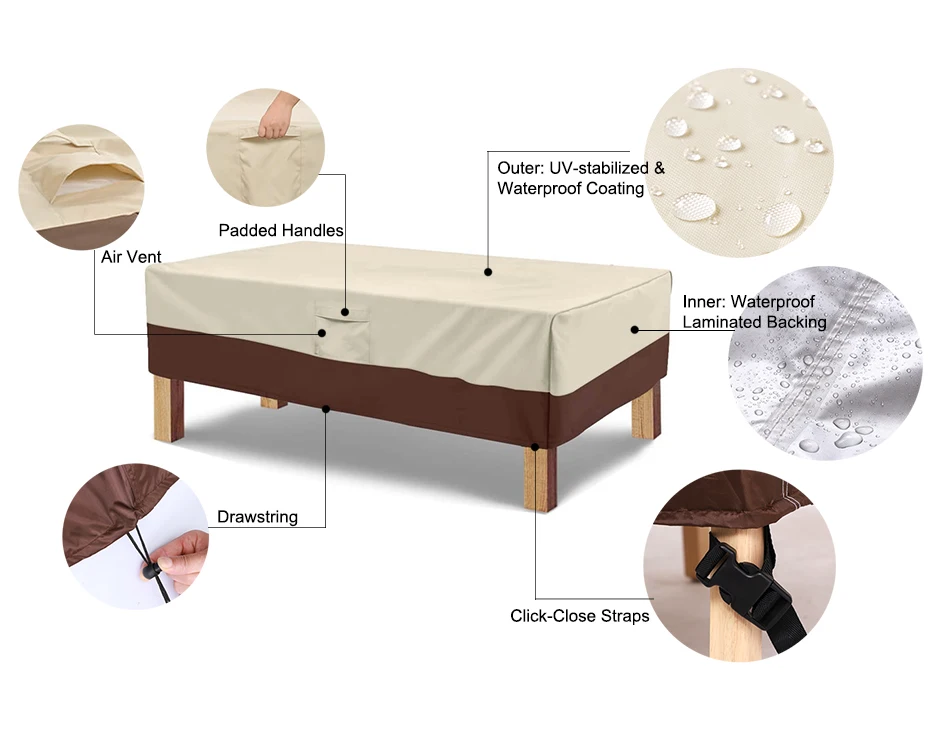 Padded Handles

Air Vent

Outer: UV-stabilized & Waterproof Coating

Inner: Waterproof Laminated Backing

Drawstring

Click-Close Straps