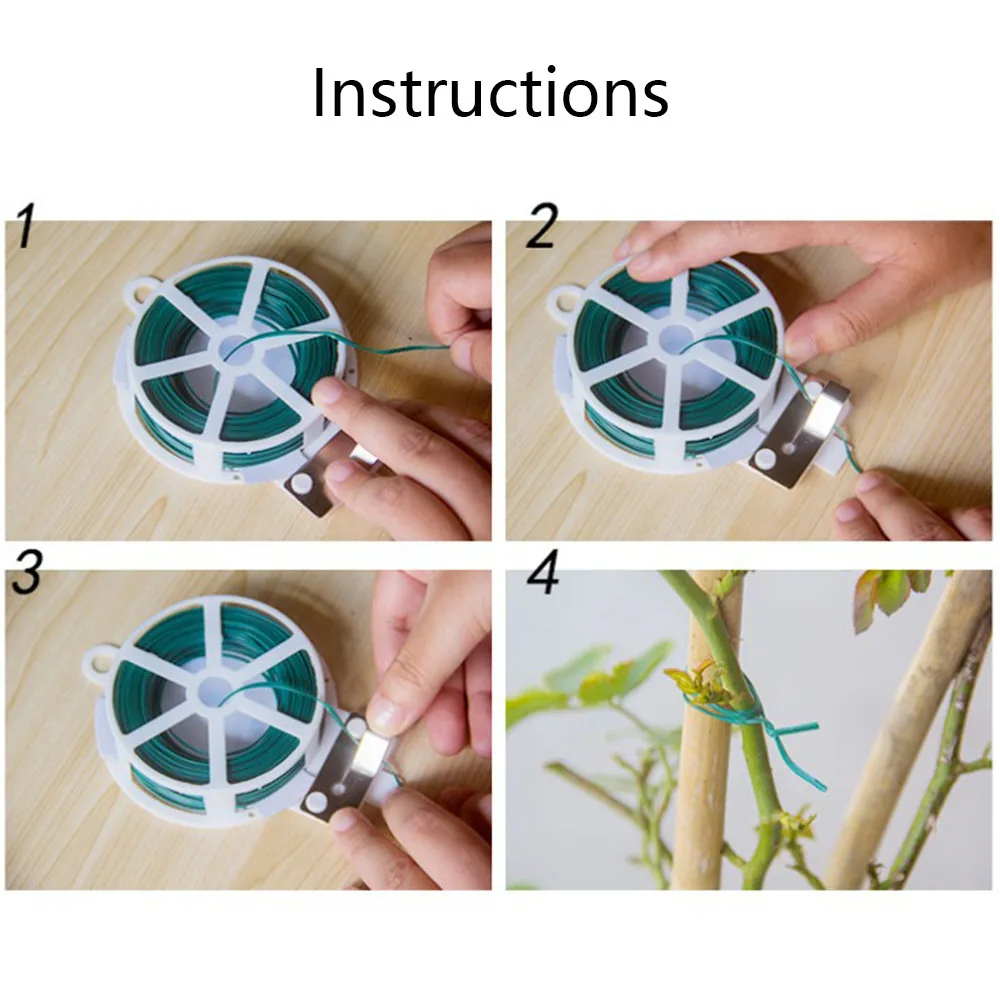 Instructions

1

2

3

4