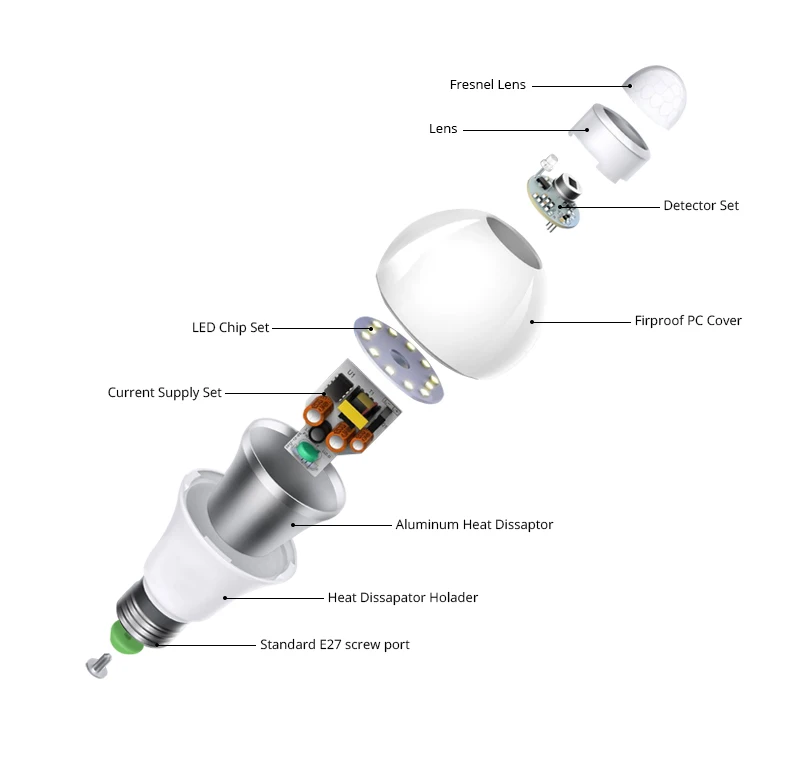 Fresnel Lens

Lens

Detector Set

Firproof PC Cover

LED Chip Set

Current Supply Set

Aluminum Heat Dissaptor

Heat Dissapator Holader

Standard E27 screw port