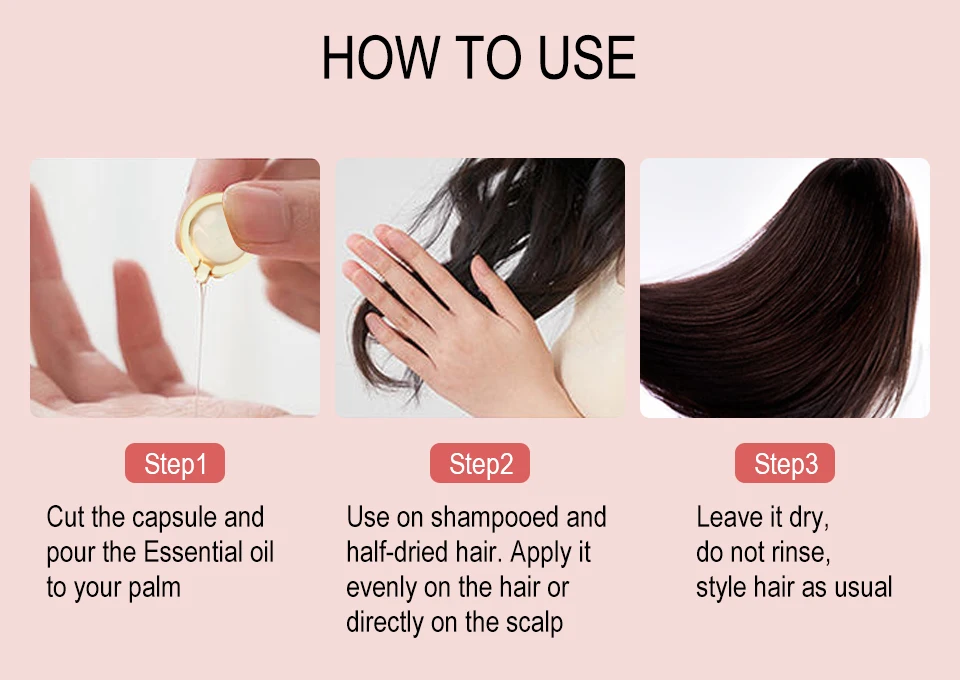 HOW TO USE

Step1

Cut the capsule and pour the Essential oil to your palm

Step2

Use on shampooed and half-dried hair. Apply it evenly on the hair or directly on the scalp

Step3

Leave it dry, do not rinse, style hair as usual