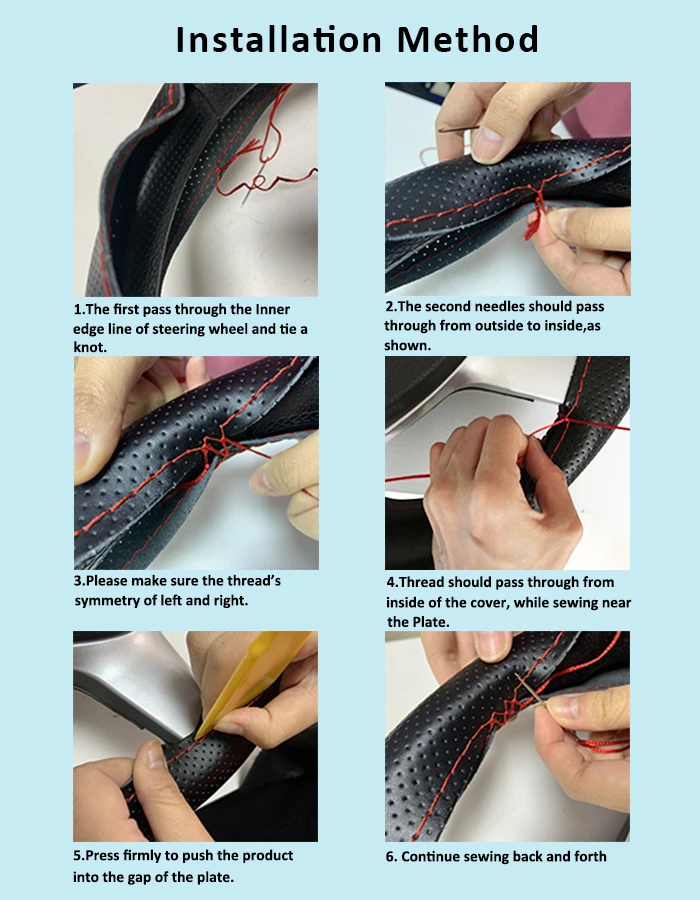 Installation Method

1.The first pass through the Inner edge line of steering wheel and tie a knot.

2.The second needles should pass through from outside to inside,as shown.

3.Please make sure the thread's symmetry of left and right.

4.Thread should pass through from inside of the cover, while sewing near the Plate.

5.Press firmly to push the product into the gap of the plate.

6. Continue sewing back and forth