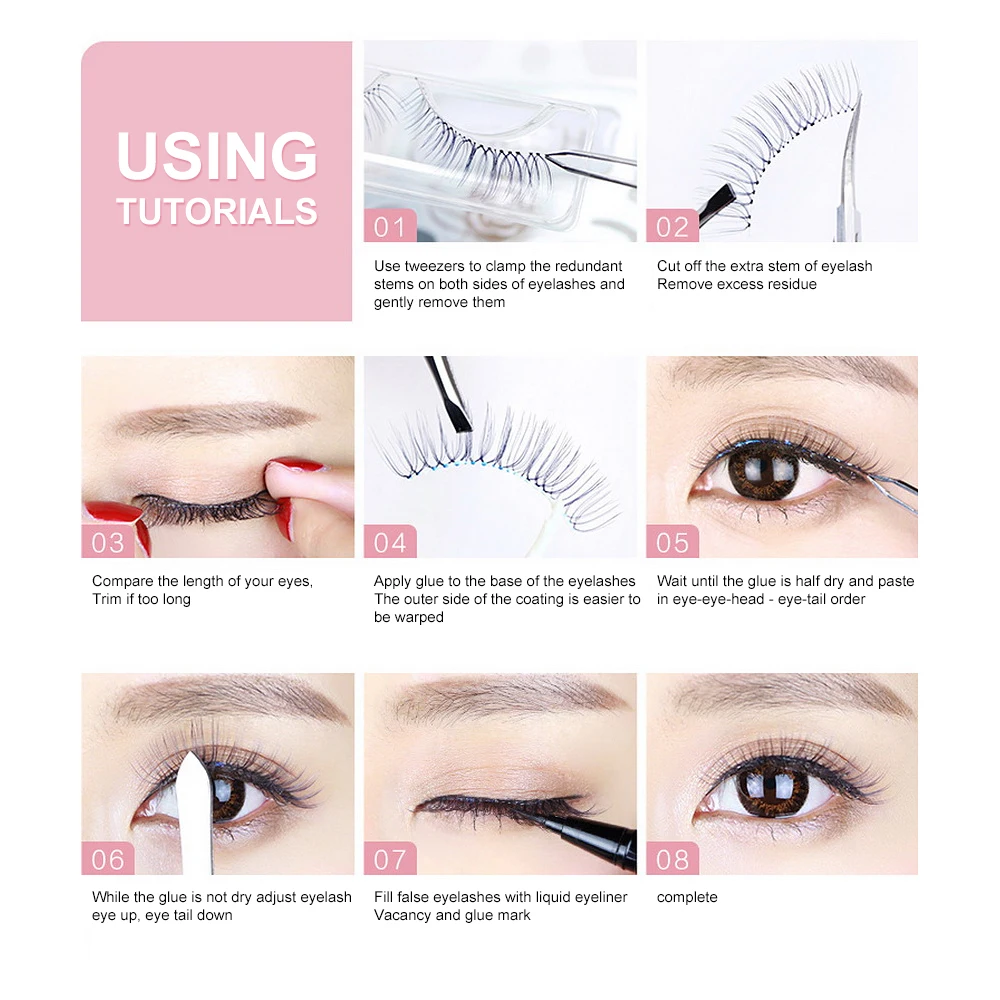 USING TUTORIALS

01

Use tweezers to clamp the redundant stems on both sides of eyelashes and gently remove them

02

Cut off the extra stem of eyelash
Remove excess residue

03

Compare the length of your eyes,
Trim if too long

04

Apply glue to the base of the eyelashes
The outer side of the coating is easier to be warped

05

Wait until the glue is half dry and paste in eye-eye-head - eye-tail order

06

While the glue is not dry adjust eyelash eye up, eye tail down

07

Fill false eyelashes with liquid eyeliner
Vacancy and glue mark

08

complete