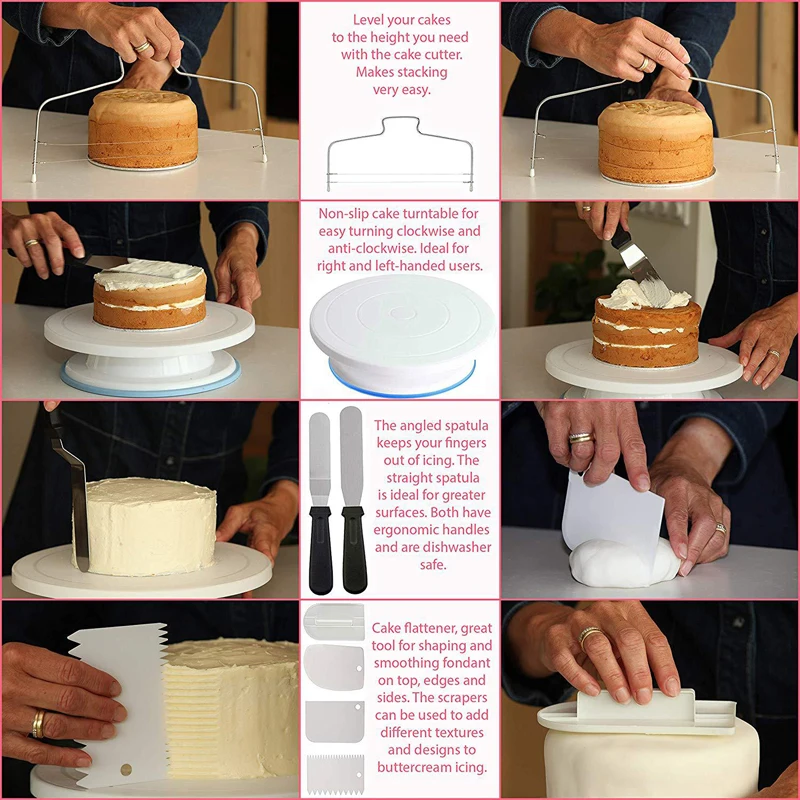 Level your cakes to the height you need with the cake cutter. Makes stacking very easy.

Non-slip cake turntable for easy turning clockwise and anti-clockwise. Ideal for right and left-handed users.

The angled spatula keeps your fingers out of icing. The straight spatula is ideal for greater surfaces. Both have ergonomic handles and are dishwasher safe.

Cake flattener, great tool for shaping and smoothing fondant on top, edges and sides. The scrapers can be used to add different textures and designs to buttercream icing.