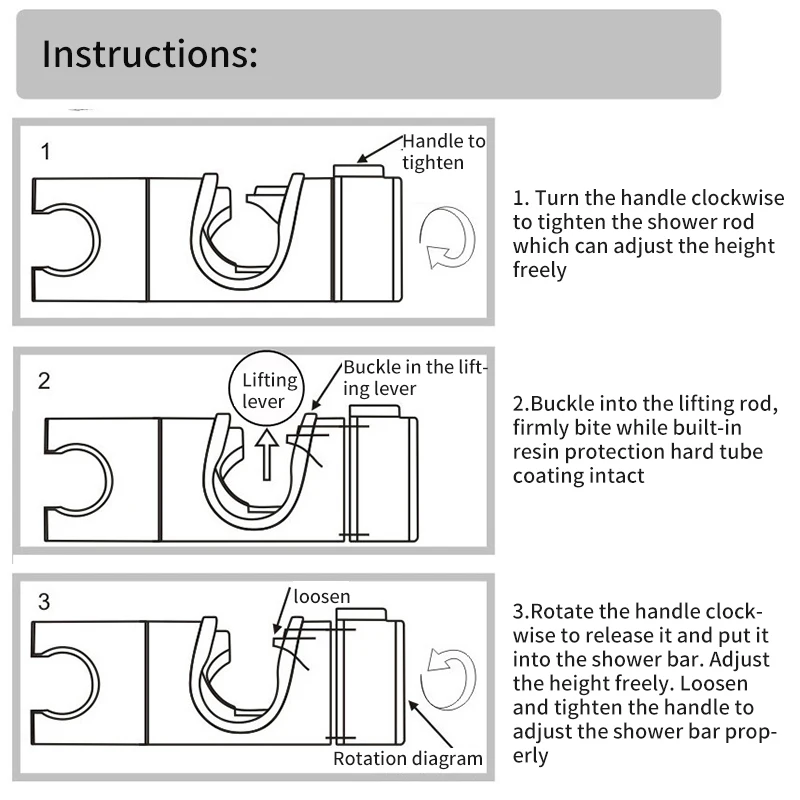 Instructions:

1

Handle to tighten

1. Turn the handle clockwise to tighten the shower rod which can adjust the height freely

2

Lifting lever

Buckle in the lifting lever

2.Buckle into the lifting rod, firmly bite while built-in resin protection hard tube coating intact

3

loosen

Rotation diagram

3.Rotate the handle clockwise to release it and put it into the shower bar. Adjust the height freely. Loosen and tighten the handle to adjust the shower bar properly