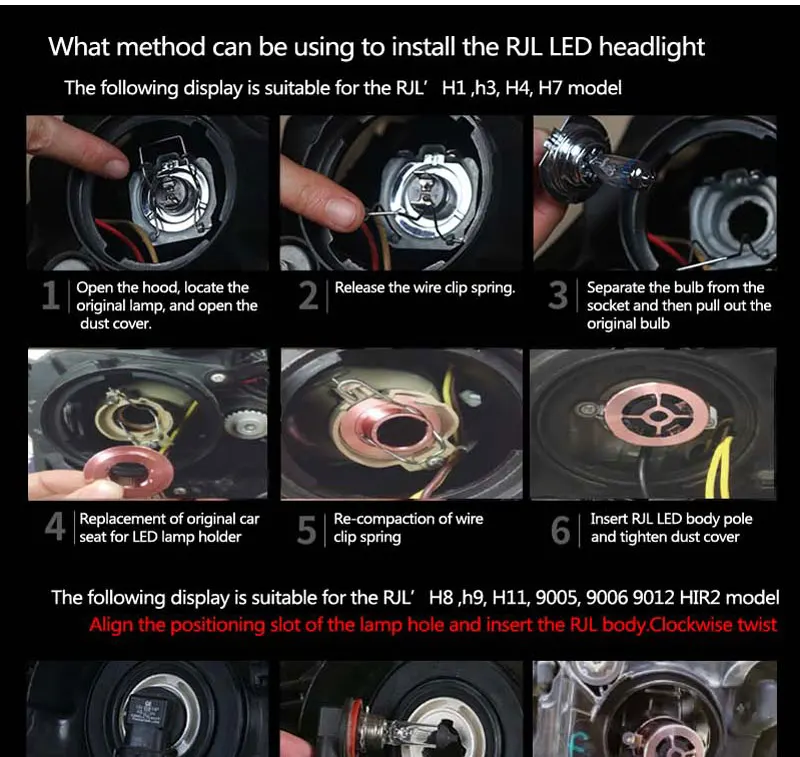 What method can be using to install the RJL LED headlight

The following display is suitable for the RJL' H1 ,h3, H4, H7 model

1 Open the hood, locate the original lamp, and open the dust cover.

2 Release the wire clip spring.

3 Separate the bulb from the socket and then pull out the original bulb

4 Replacement of original car seat for LED lamp holder

5 Re-compaction of wire clip spring

6 Insert RJL LED body pole and tighten dust cover

The following display is suitable for the RJL' H8 ,h9, H11, 9005, 9006 9012 HIR2 model

Align the positioning slot of the lamp hole and insert the RJL body.Clockwise twist