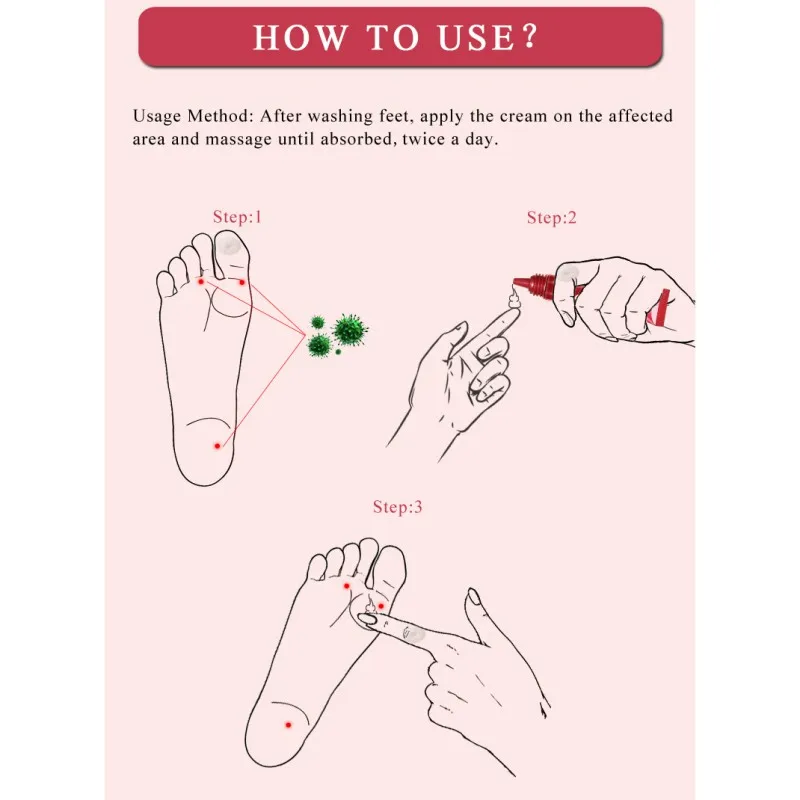 HOW TO USE?

Usage Method: After washing feet, apply the cream on the affected area and massage until absorbed, twice a day.

Step:1

Step:2

Step:3