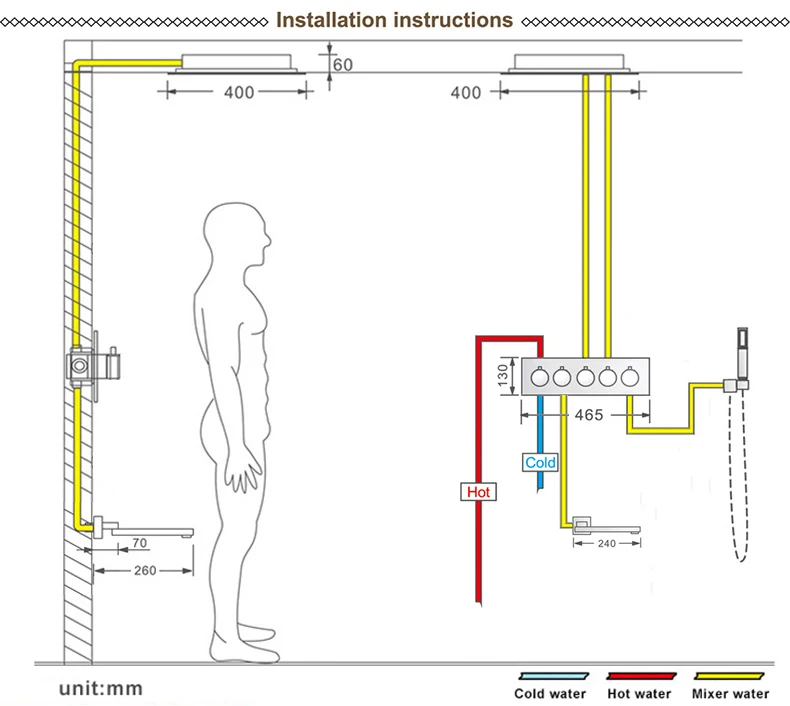 Installation instructions

60

400

400

130

465

Cold

Hot

70

260

240

unit:mm

Cold water

Hot water

Mixer water